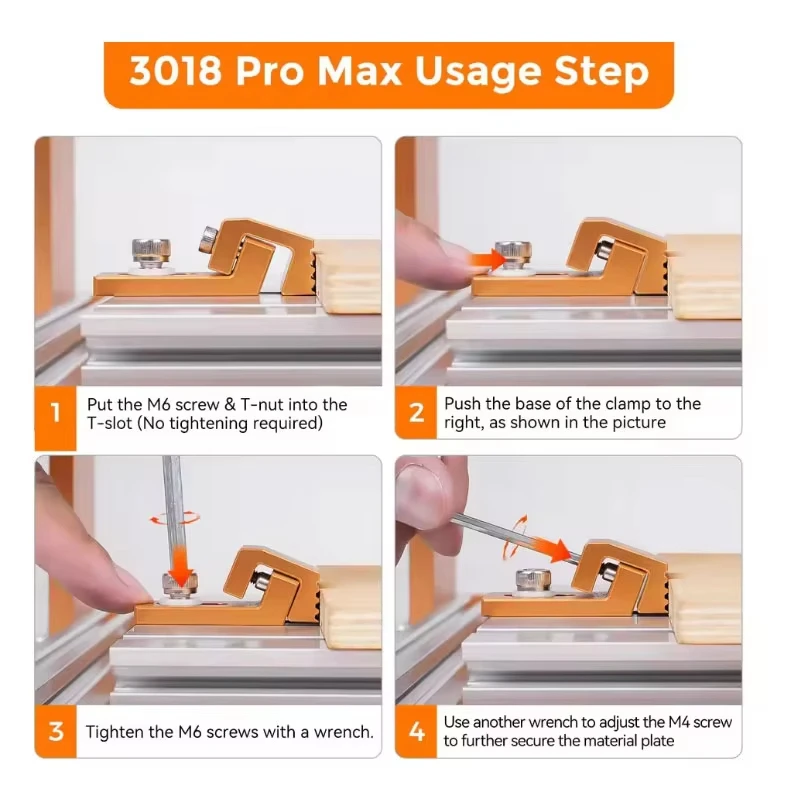 3018 Pro Max Usage Step

1 Put the M6 screw & T-nut into the T-slot (No tightening required)

2 Push the base of the clamp to the right, as shown in the picture

3 Tighten the M6 screws with a wrench.

4 Use another wrench to adjust the M4 screw to further secure the material plate