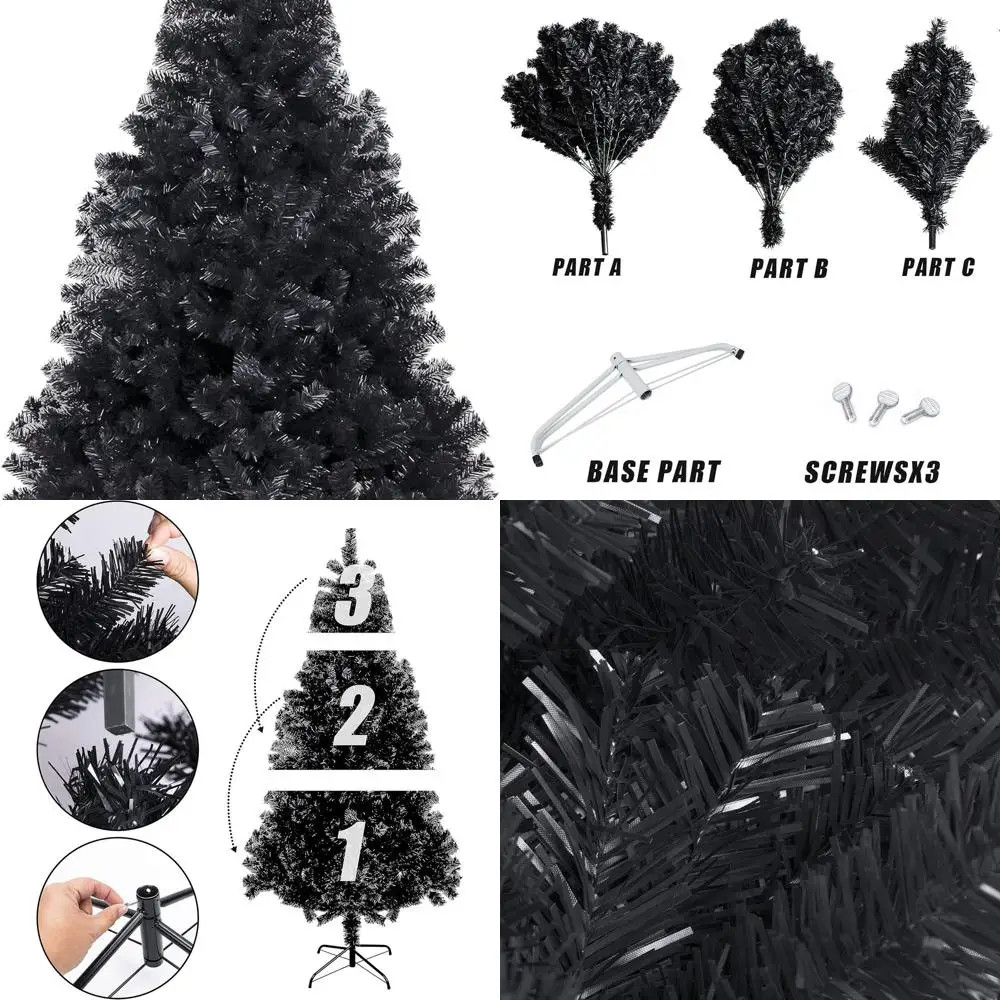 PART A
PART B
PART C
BASE PART
SCREWSX3
3
2
1