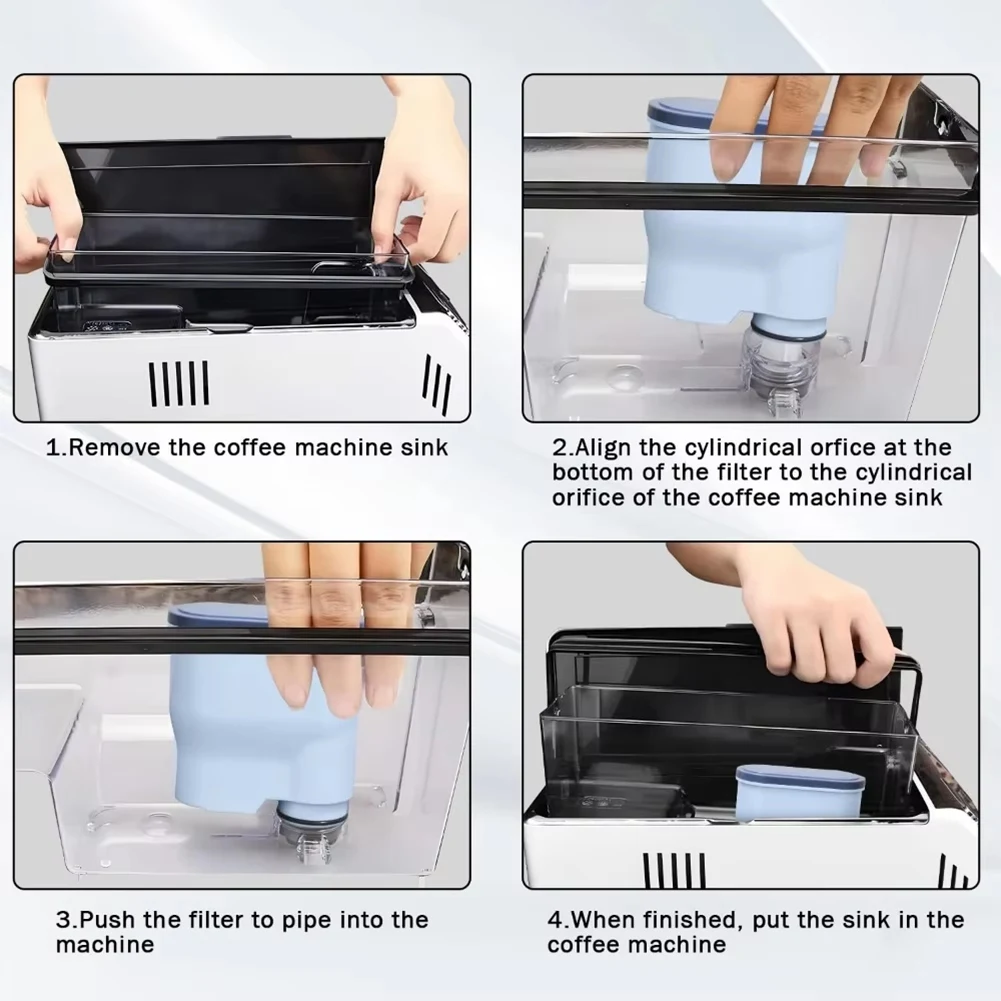 1.Remove the coffee machine sink

2.Align the cylindrical orfice at the bottom of the filter to the cylindrical orifice of the coffee machine sink

3.Push the filter to pipe into the machine

4.When finished, put the sink in the coffee machine