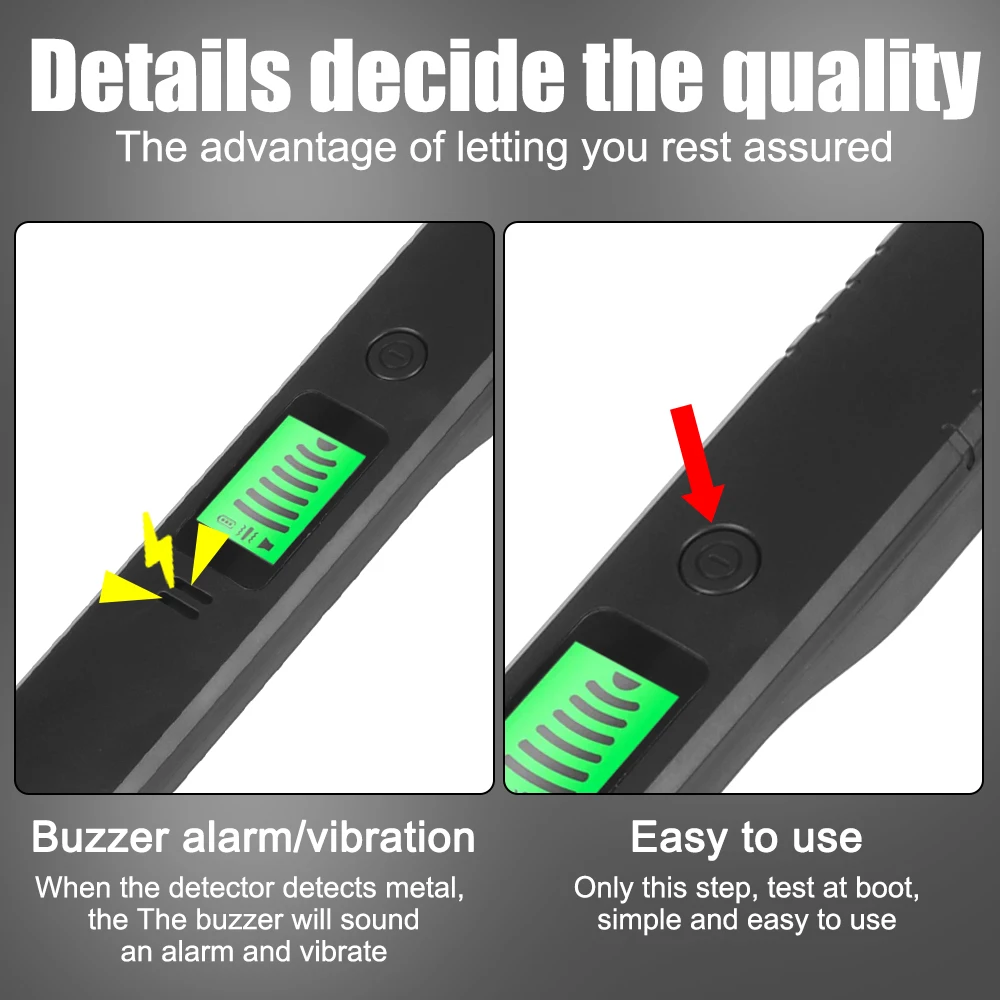 Details decide the quality
The advantage of letting you rest assured

Buzzer alarm/vibration
When the detector detects metal, the The buzzer will sound an alarm and vibrate

Easy to use
Only this step, test at boot, simple and easy to use