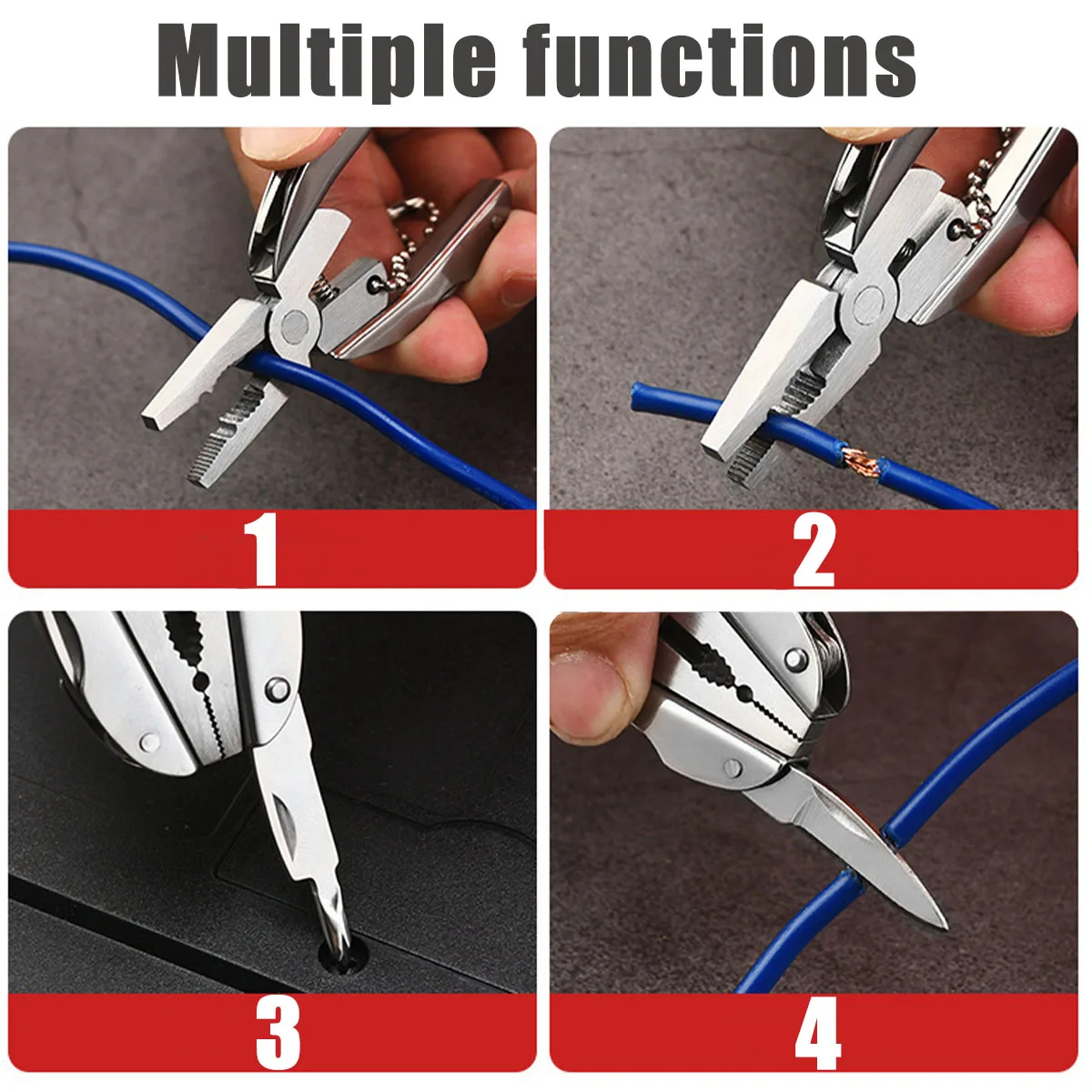 Multiple functions

1

2

3

4