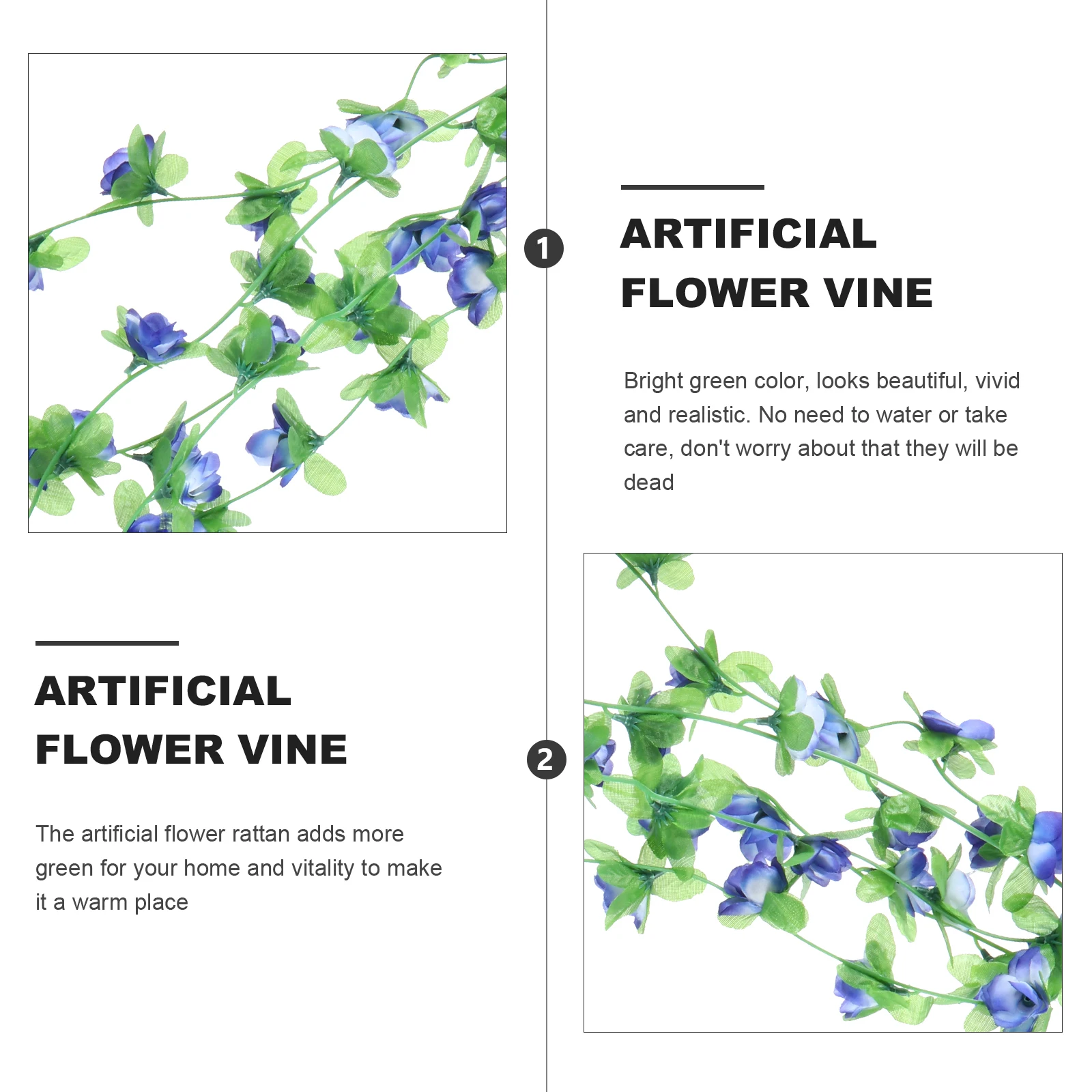 1

ARTIFICIAL FLOWER VINE

Bright green color, looks beautiful, vivid and realistic. No need to water or take care, don't worry about that they will be dead

ARTIFICIAL FLOWER VINE

The artificial flower rattan adds more green for your home and vitality to make it a warm place

2