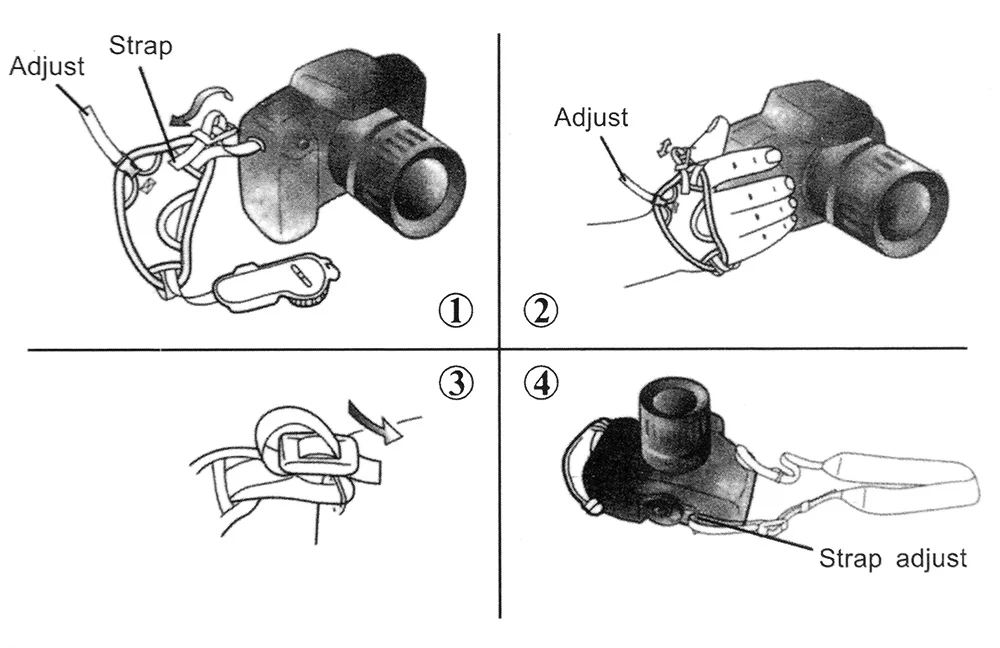 Adjust
Strap
①
Adjust
②
③
④
Strap adjust