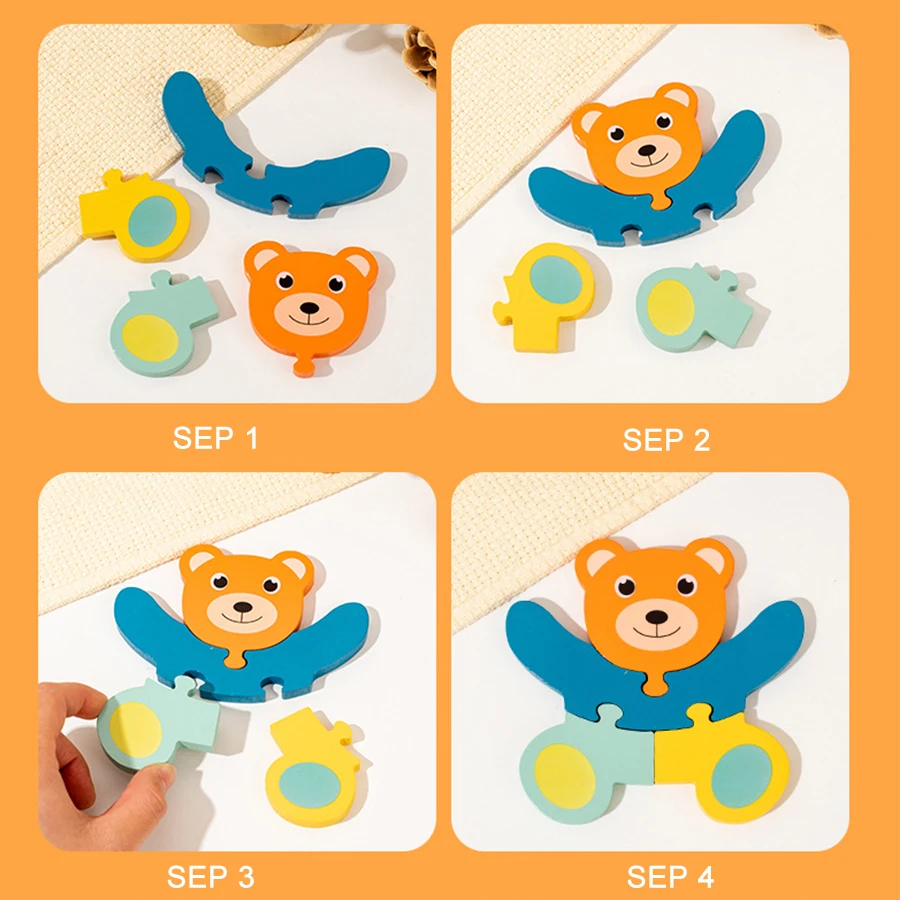 SEP 1

SEP 2

SEP 3

SEP 4