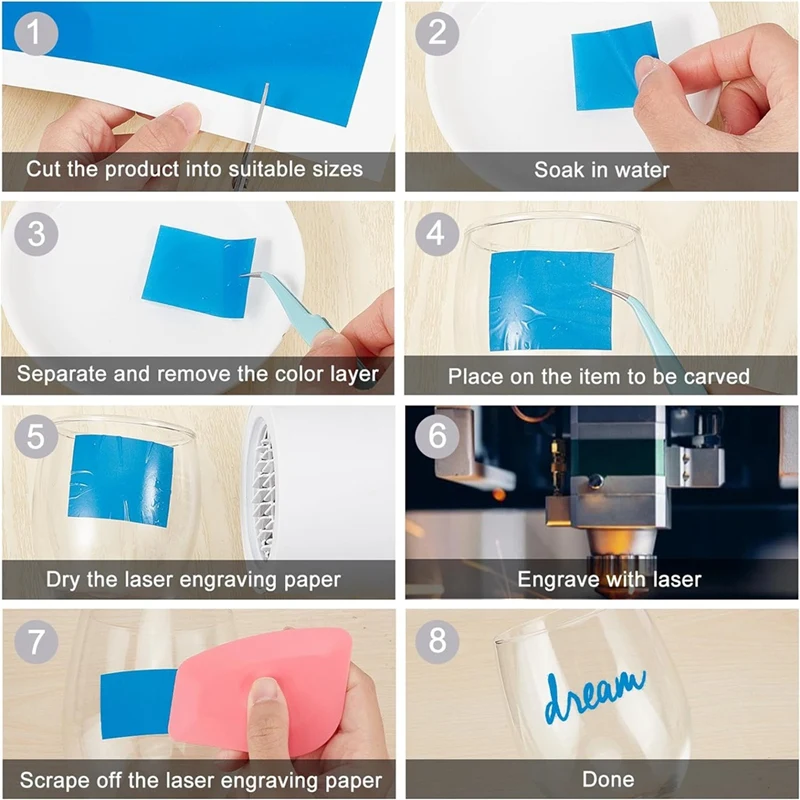 1
Cut the product into suitable sizes

2
Soak in water

3
Separate and remove the color layer

4
Place on the item to be carved

5
Dry the laser engraving paper

6
Engrave with laser

7
Scrape off the laser engraving paper

8
dream
Done