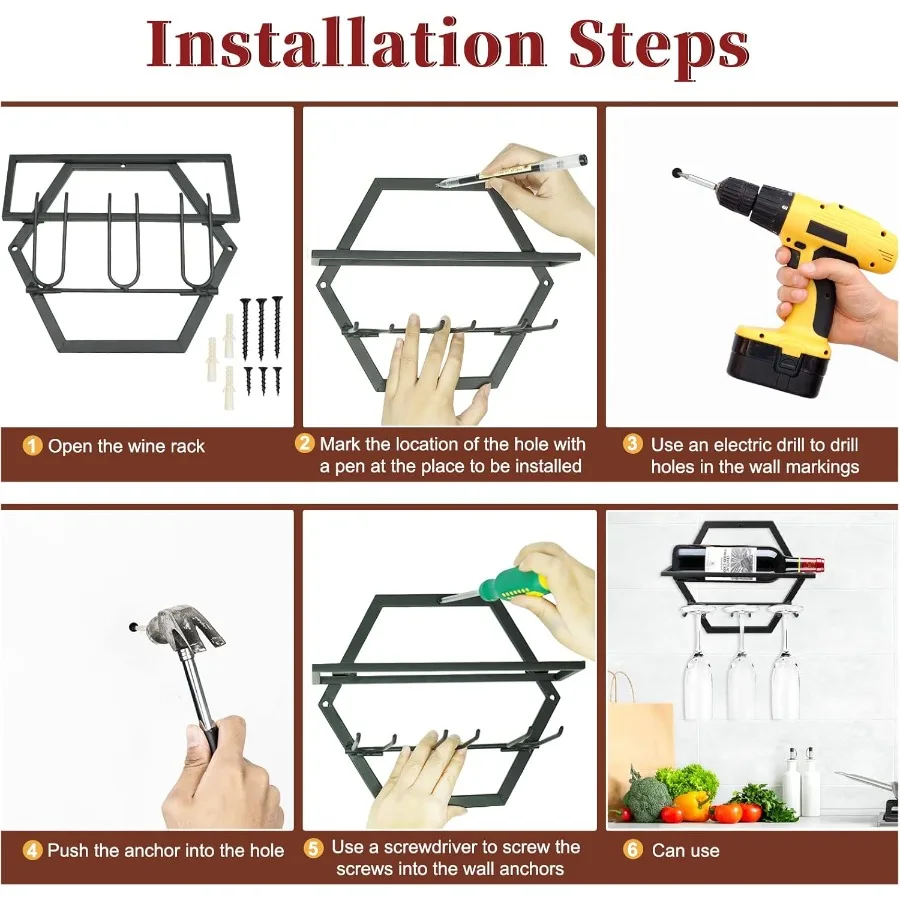 Installation Steps

1 Open the wine rack

2 Mark the location of the hole with a pen at the place to be installed

3 Use an electric drill to drill holes in the wall markings

4 Push the anchor into the hole

5 Use a screwdriver to screw the screws into the wall anchors

6 Can use