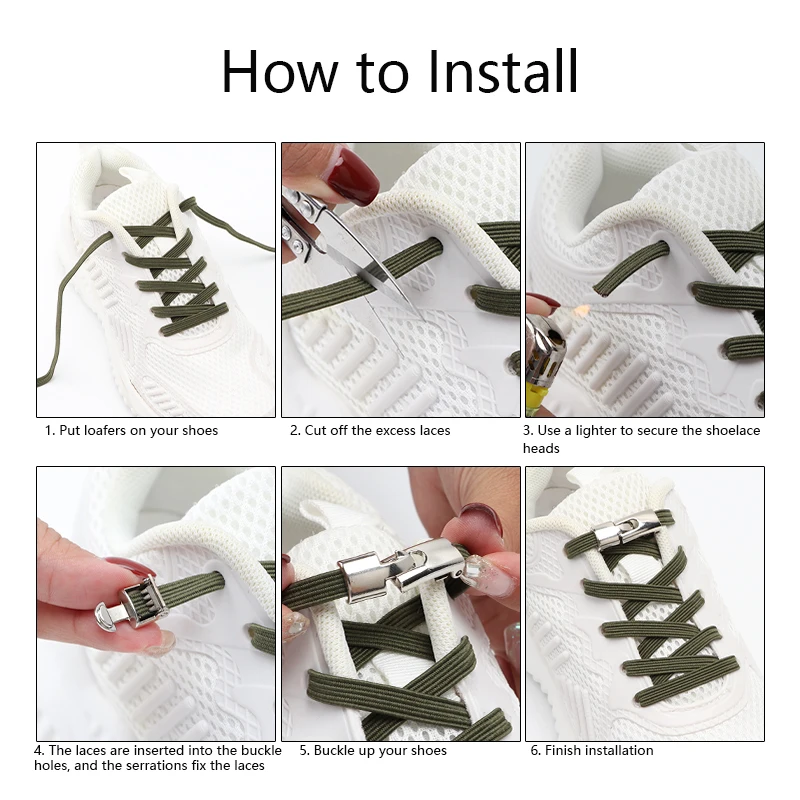 How to Install

1. Put loafers on your shoes

2. Cut off the excess laces

3. Use a lighter to secure the shoelace heads

4. The laces are inserted into the buckle holes, and the serrations fix the laces

5. Buckle up your shoes

6. Finish installation