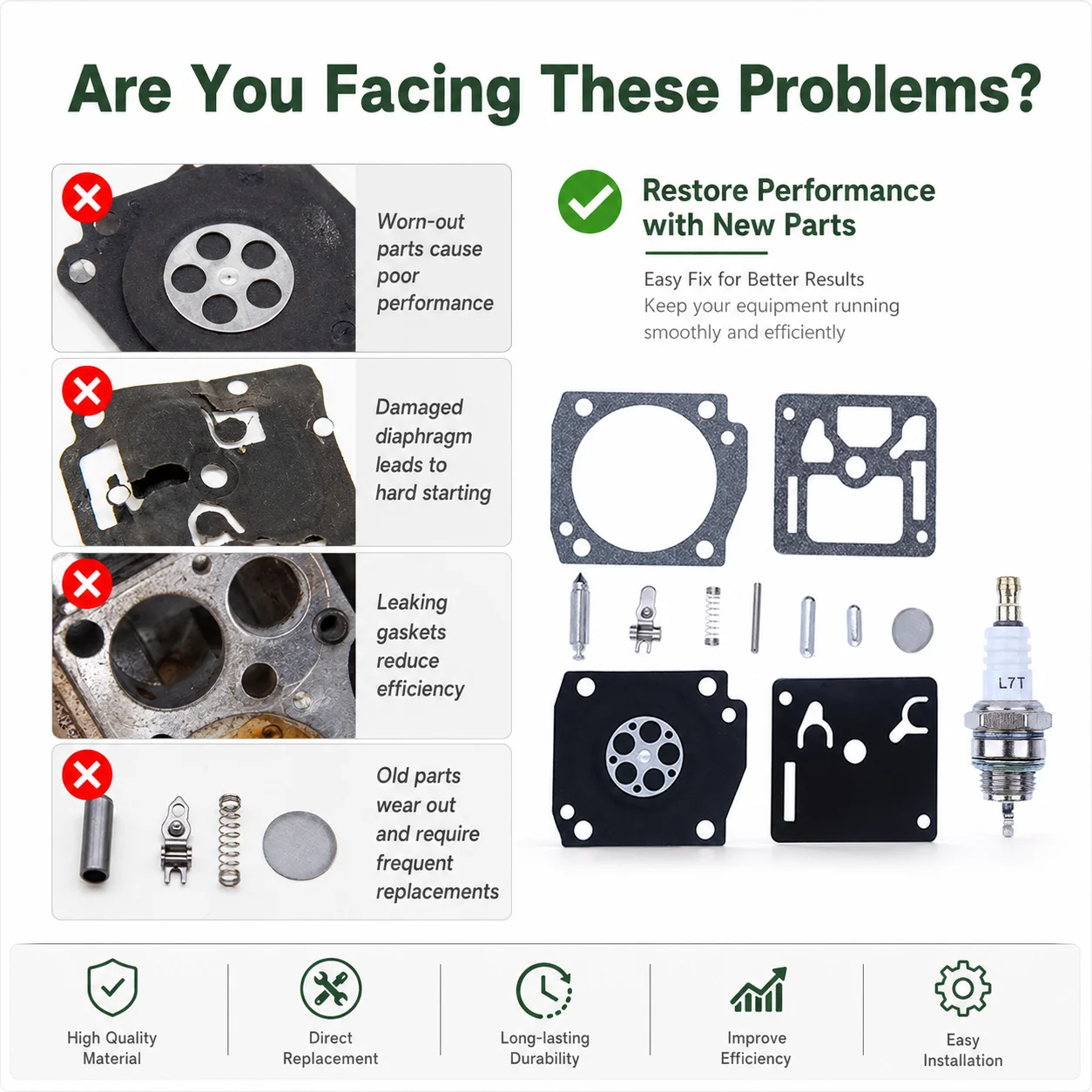 Are You Facing These Problems?

Worn-out parts cause poor performance

Damaged diaphragm leads to hard starting

Leaking gaskets reduce efficiency

Old parts wear out and require frequent replacements

Restore Performance with New Parts

Easy Fix for Better Results
Keep your equipment running smoothly and efficiently

L7T

High Quality Material

Direct Replacement

Long-lasting Durability

Improve Efficiency

Easy Installation