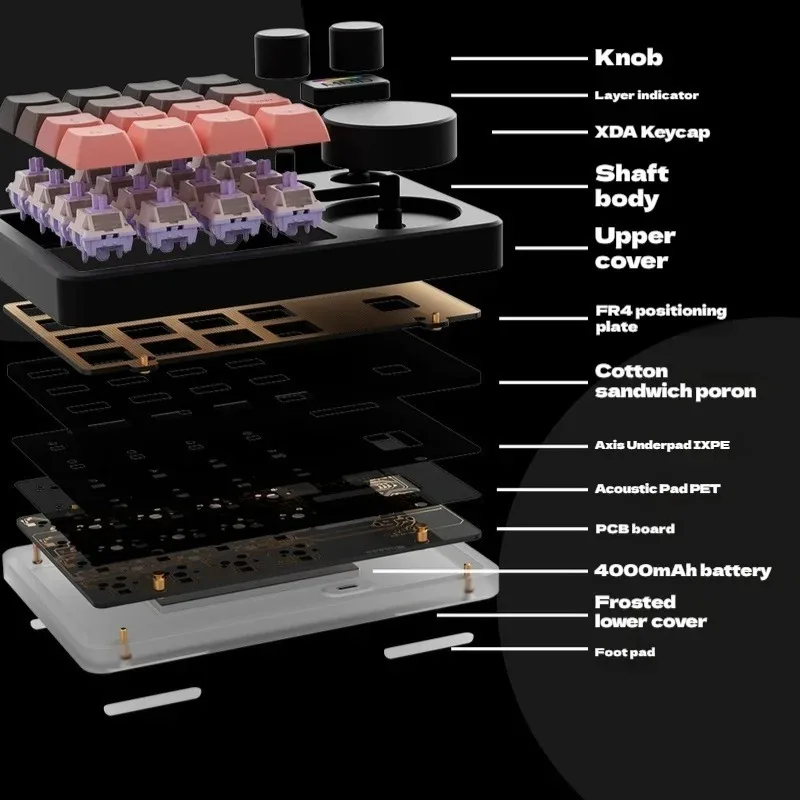 Knob

Layer indicator

XDA Keycap

Shaft body

Upper cover

FR4 positioning plate

Cotton sandwich poron

Axis Underpad IXPE

Acoustic Pad PET

PCB board

4000mAh battery

Frosted lower cover

Foot pad