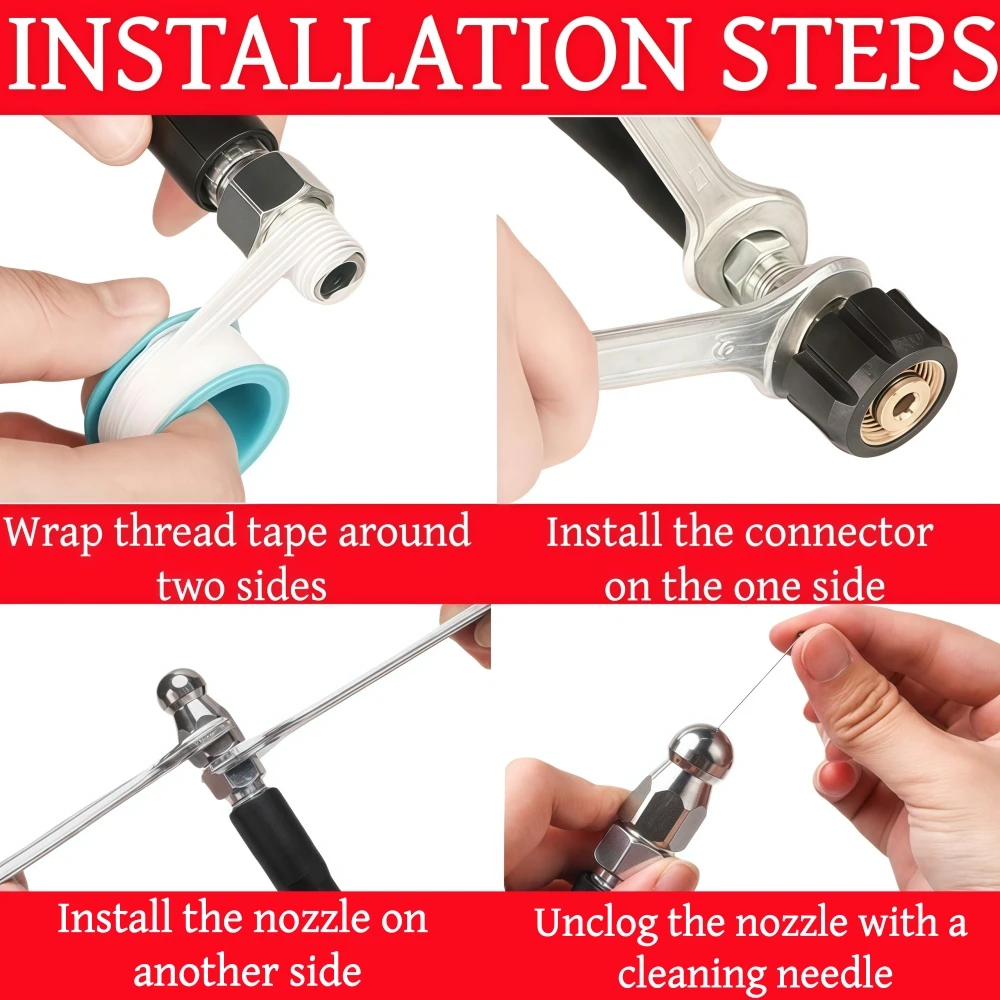 INSTALLATION STEPS

Wrap thread tape around two sides

Install the connector on the one side

Install the nozzle on another side

Unclog the nozzle with a cleaning needle