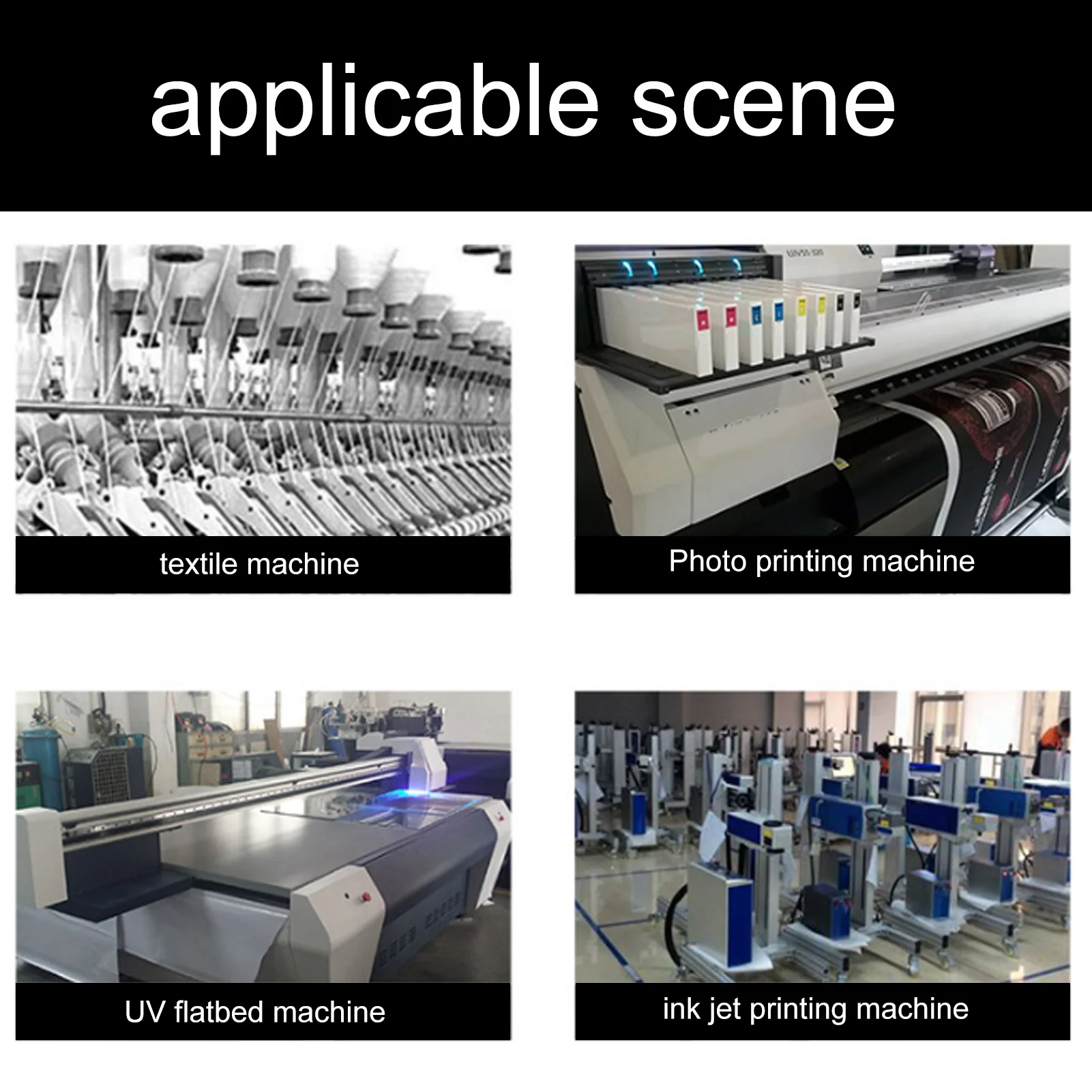 applicable scene

textile machine

Photo printing machine

UV flatbed machine

ink jet printing machine