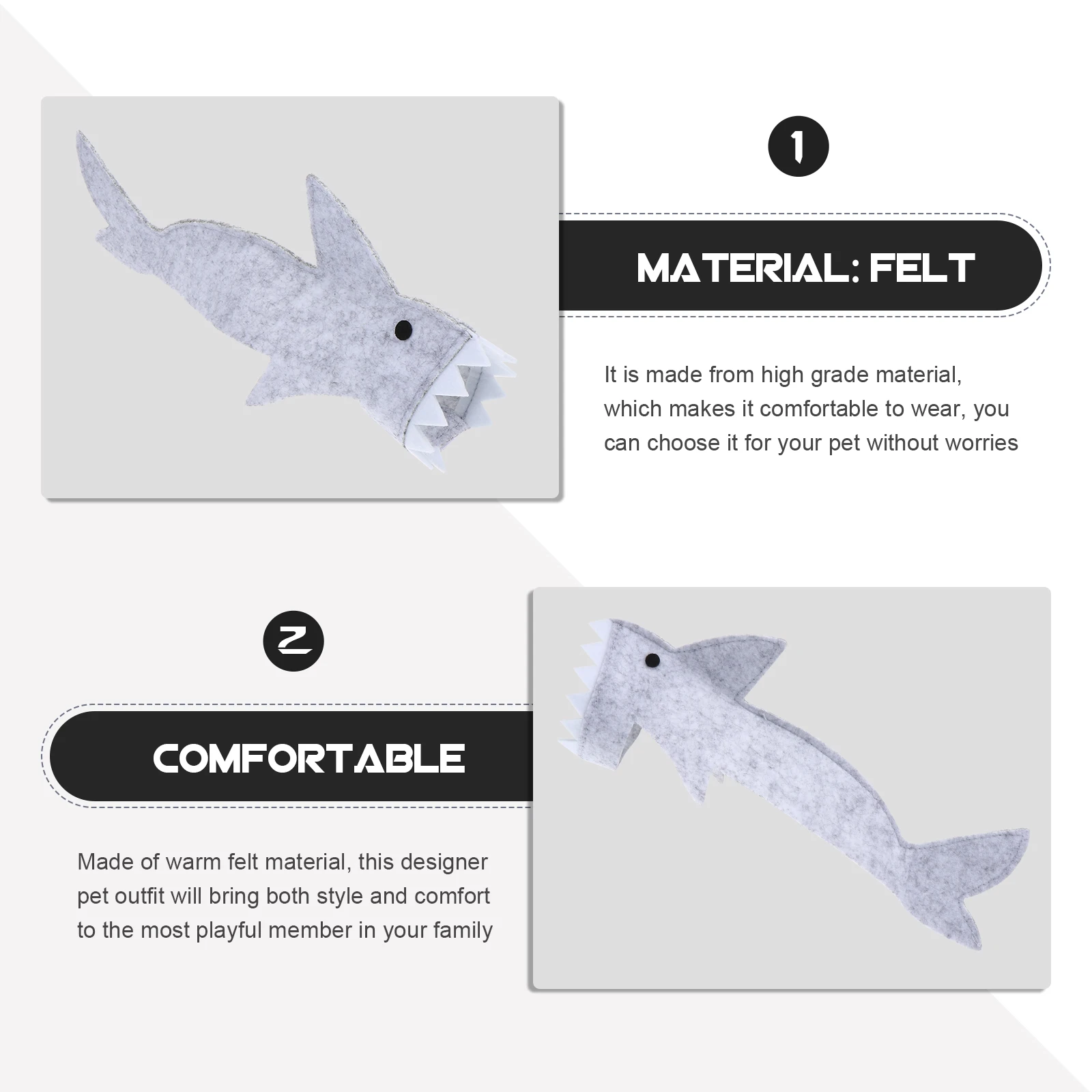 1

MATERIAL: FELT

It is made from high grade material, which makes it comfortable to wear, you can choose it for your pet without worries

2

COMFORTABLE

Made of warm felt material, this designer pet outfit will bring both style and comfort to the most playful member in your family