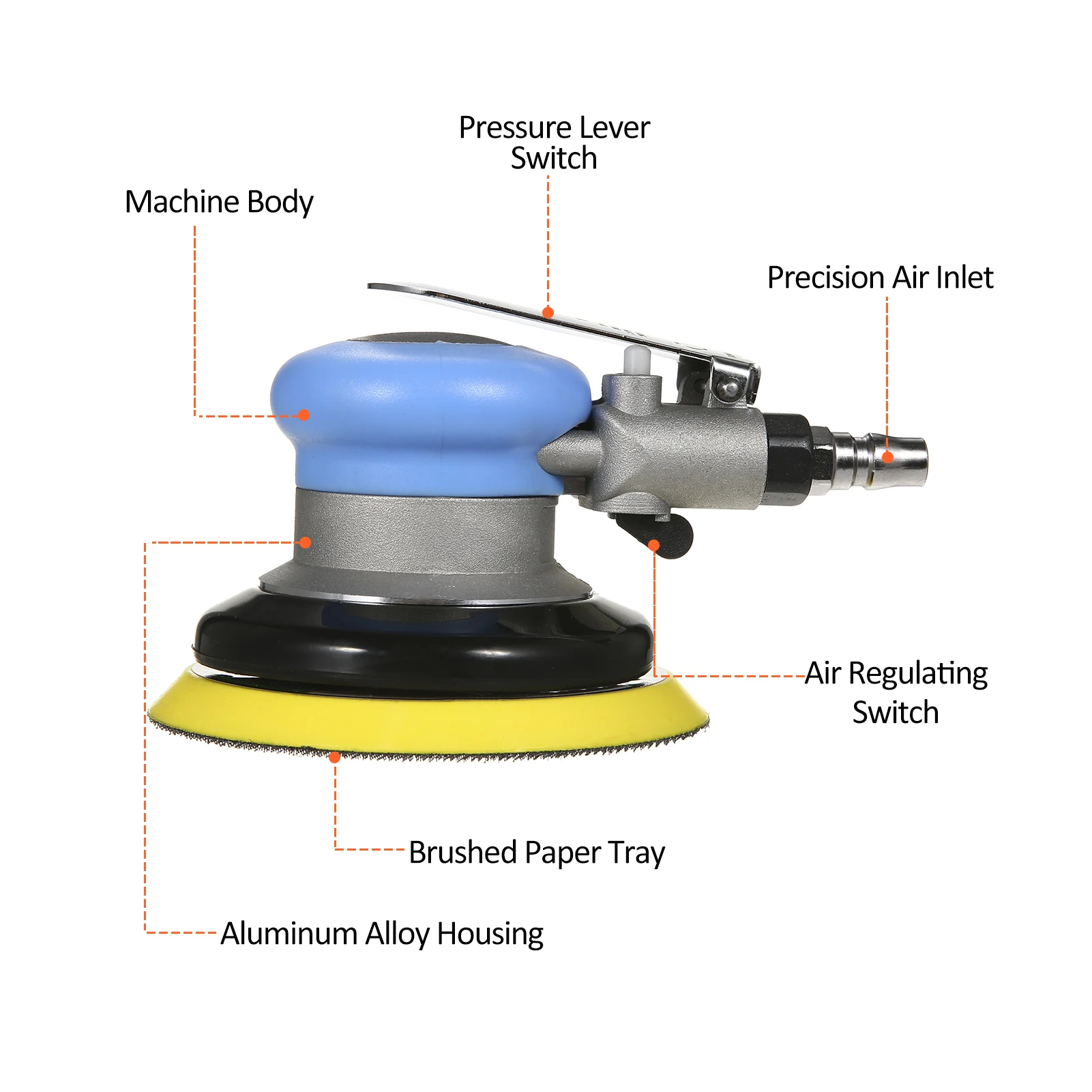 Pressure Lever Switch

Machine Body

Precision Air Inlet

Air Regulating Switch

Brushed Paper Tray

Aluminum Alloy Housing