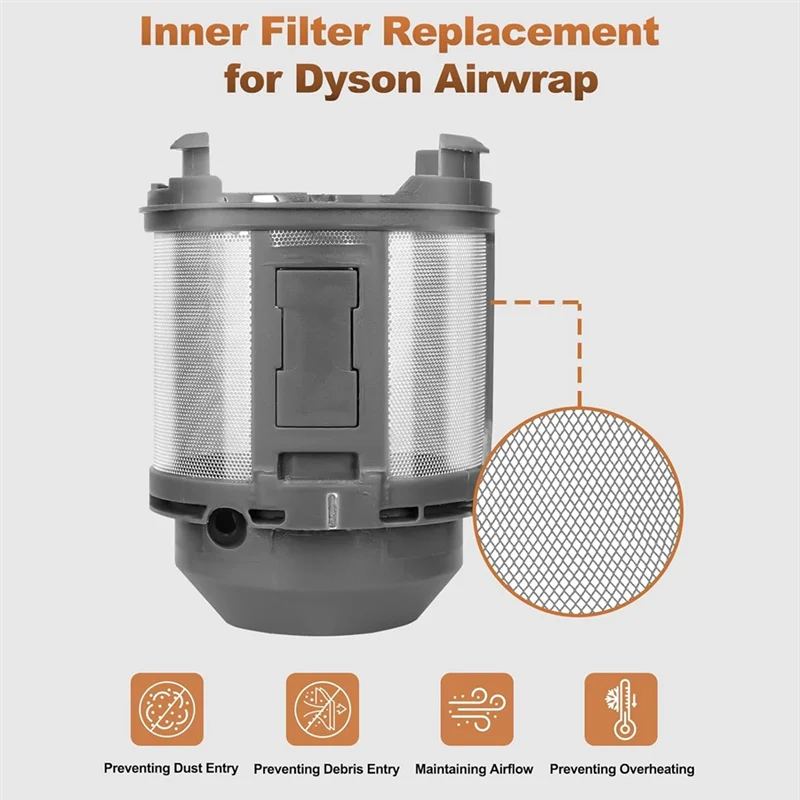 Inner Filter Replacement for Dyson Airwrap

Preventing Dust Entry
Preventing Debris Entry
Maintaining Airflow
Preventing Overheating