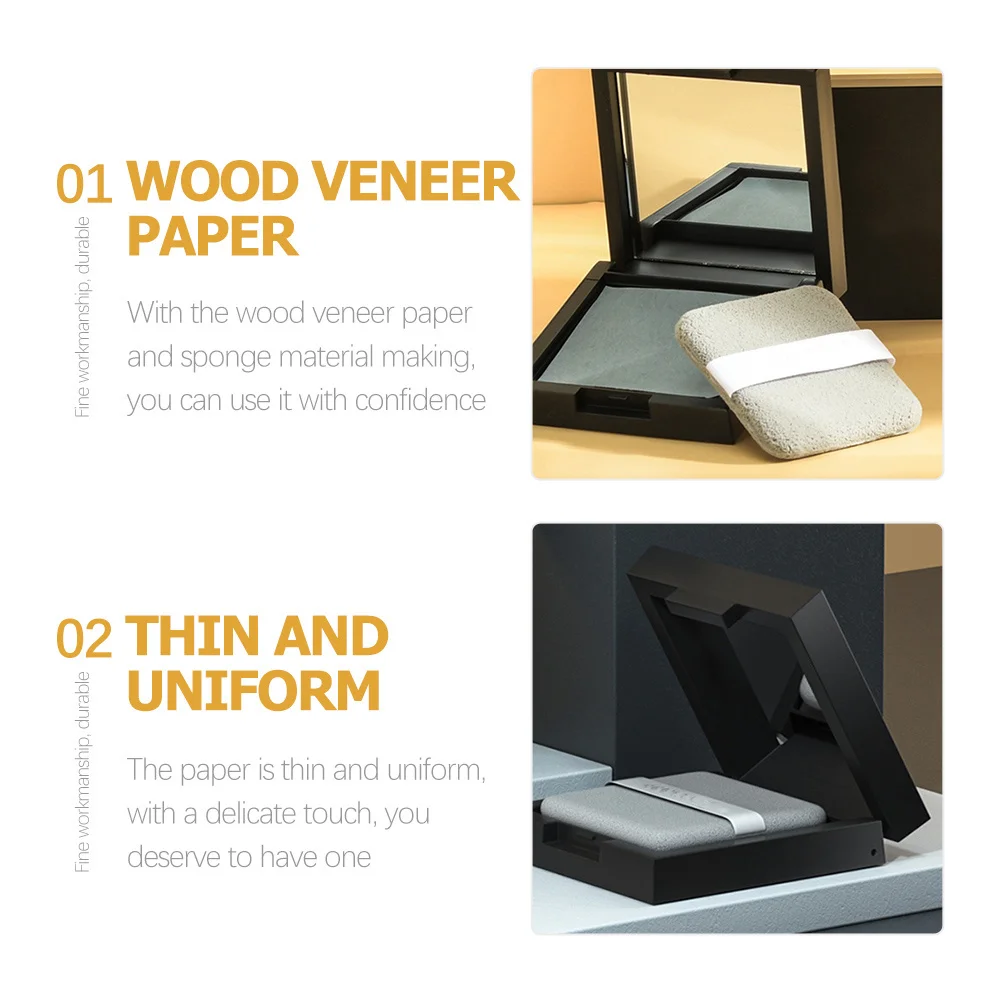 01 WOOD VENEER PAPER

Fine workmanship, durable

With the wood veneer paper and sponge material making, you can use it with confidence

02 THIN AND UNIFORM

Fine workmanship, durable

The paper is thin and uniform, with a delicate touch, you deserve to have one