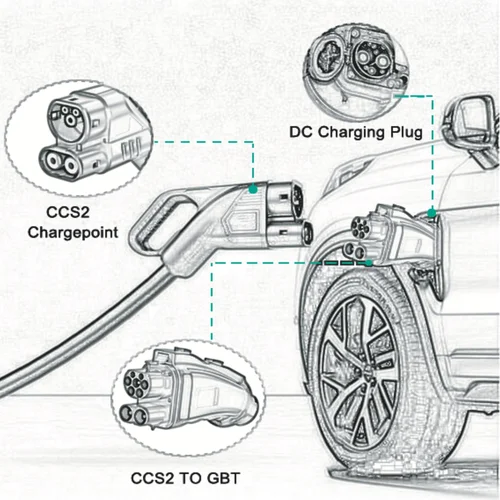 DC Charging Plug

CCS2 Chargepoint

CCS2 TO GBT