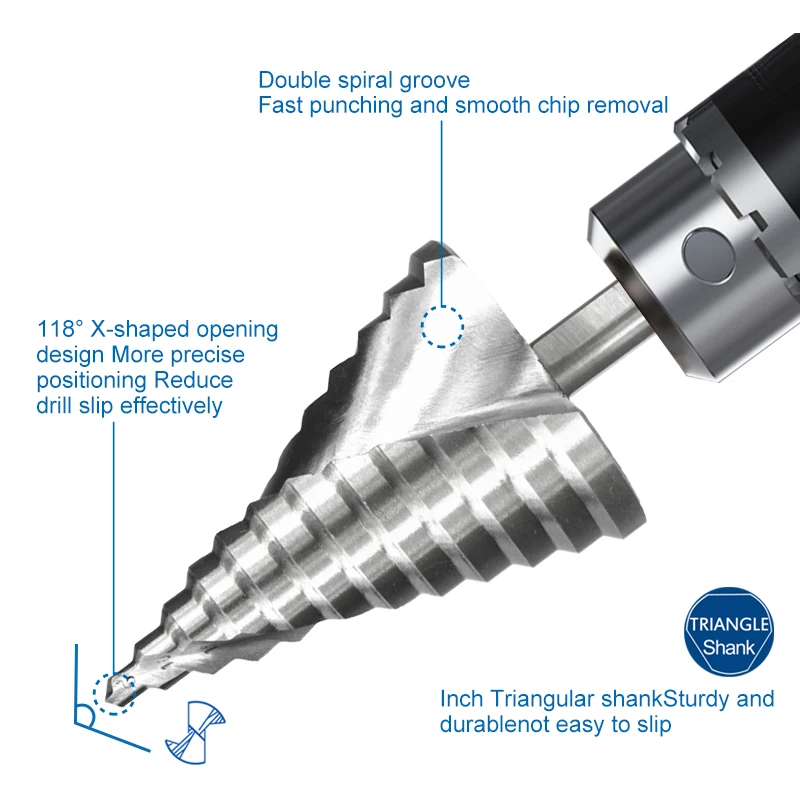 Double spiral groove
Fast punching and smooth chip removal

118° X-shaped opening design More precise positioning Reduce drill slip effectively

TRIANGLE Shank

Inch Triangular shankSturdy and durablenot easy to slip