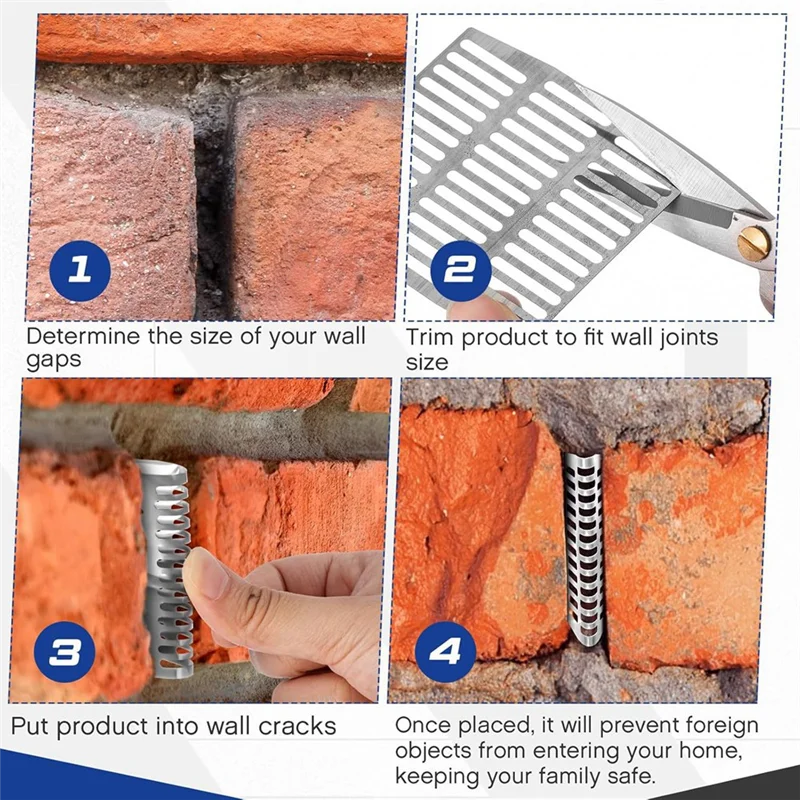 1

Determine the size of your wall gaps

2

Trim product to fit wall joints size

3

Put product into wall cracks

4

Once placed, it will prevent foreign objects from entering your home, keeping your family safe.