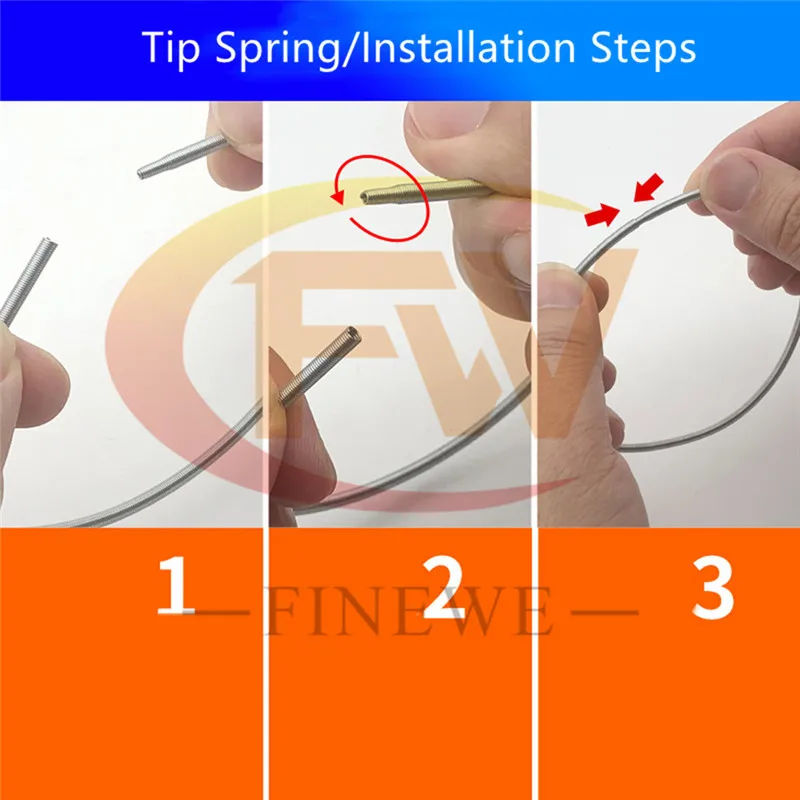 Tip Spring/Installation Steps

FW

1

2

3

— FINEWE —