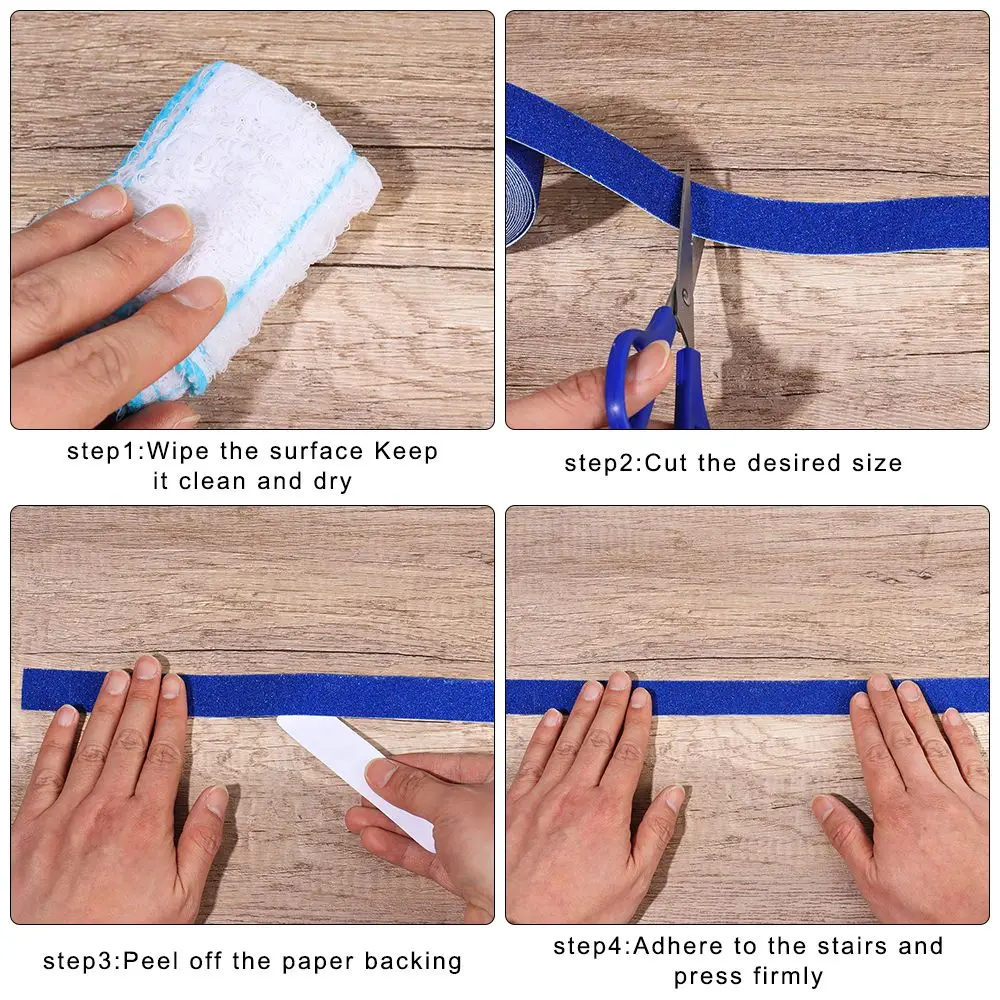 step1:Wipe the surface Keep it clean and dry

step2:Cut the desired size

step3:Peel off the paper backing

step4:Adhere to the stairs and press firmly