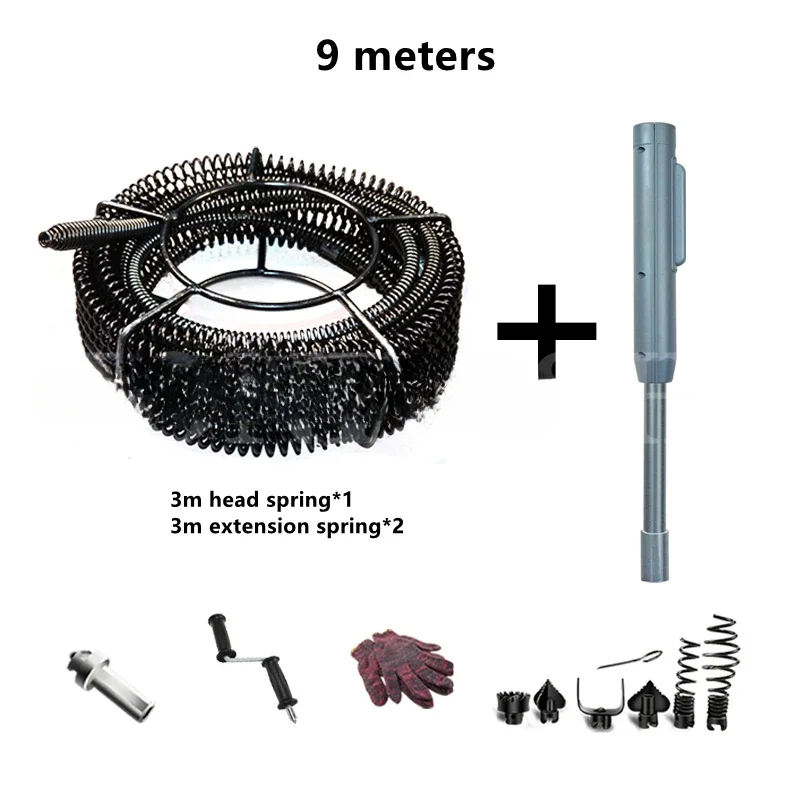 9 meters

3m head spring*1
3m extension spring*2