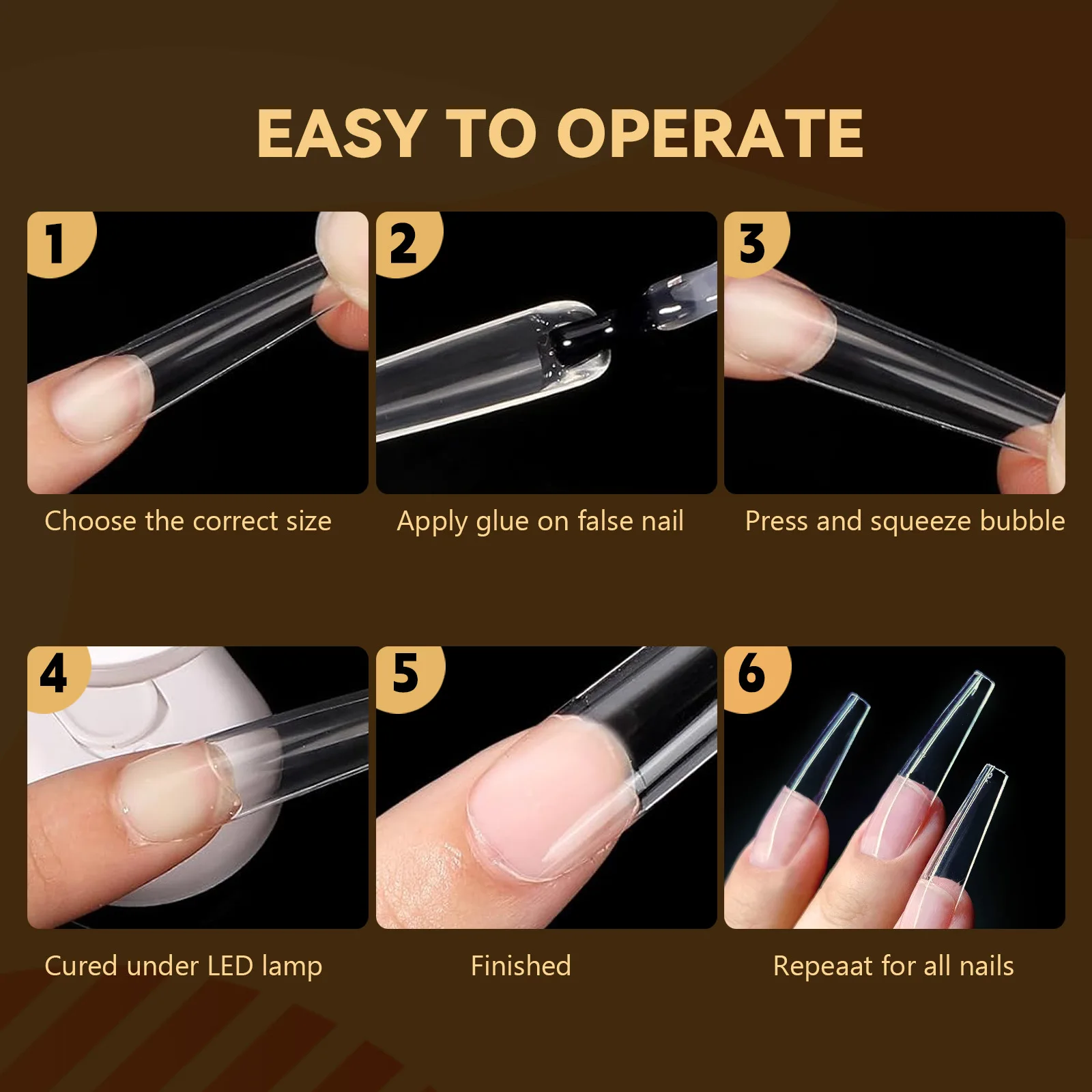 EASY TO OPERATE

1

Choose the correct size

2

Apply glue on false nail

3

Press and squeeze bubble

4

Cured under LED lamp

5

Finished

6

Repeaat for all nails