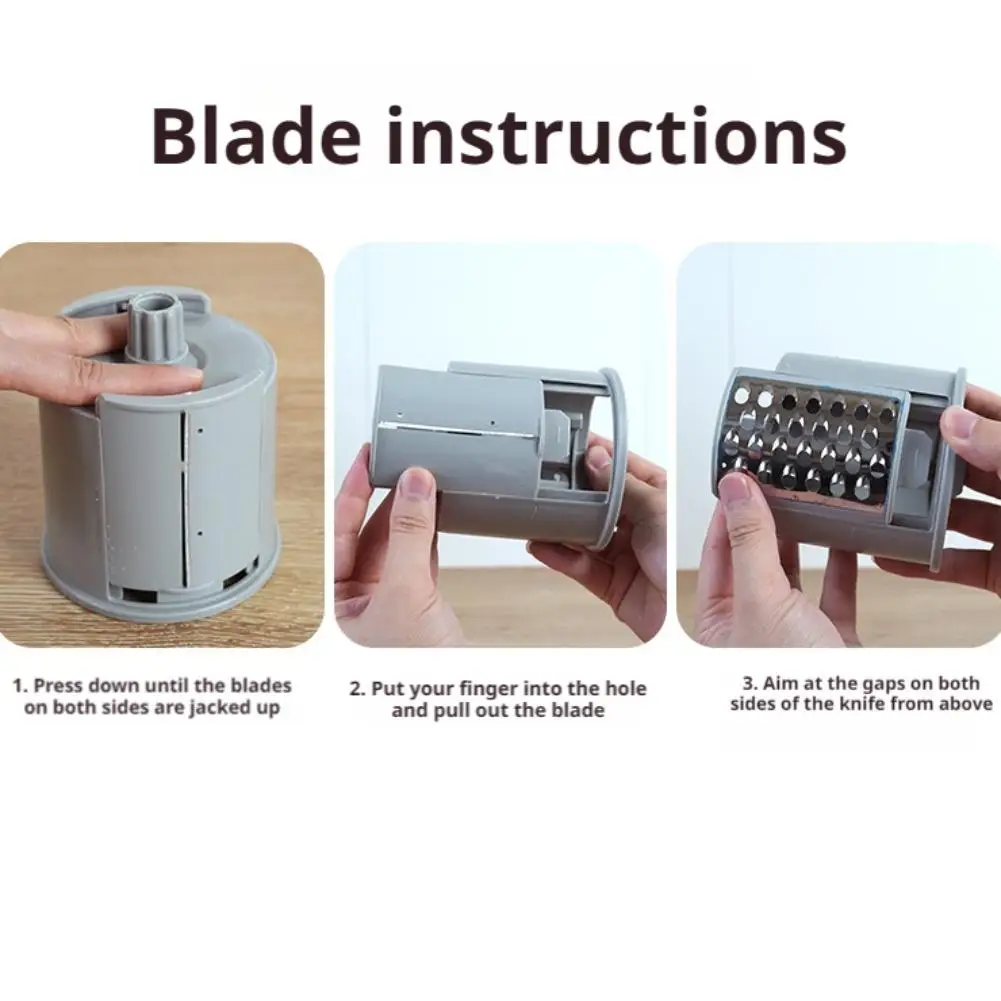 Blade instructions

1. Press down until the blades on both sides are jacked up

2. Put your finger into the hole and pull out the blade

3. Aim at the gaps on both sides of the knife from above