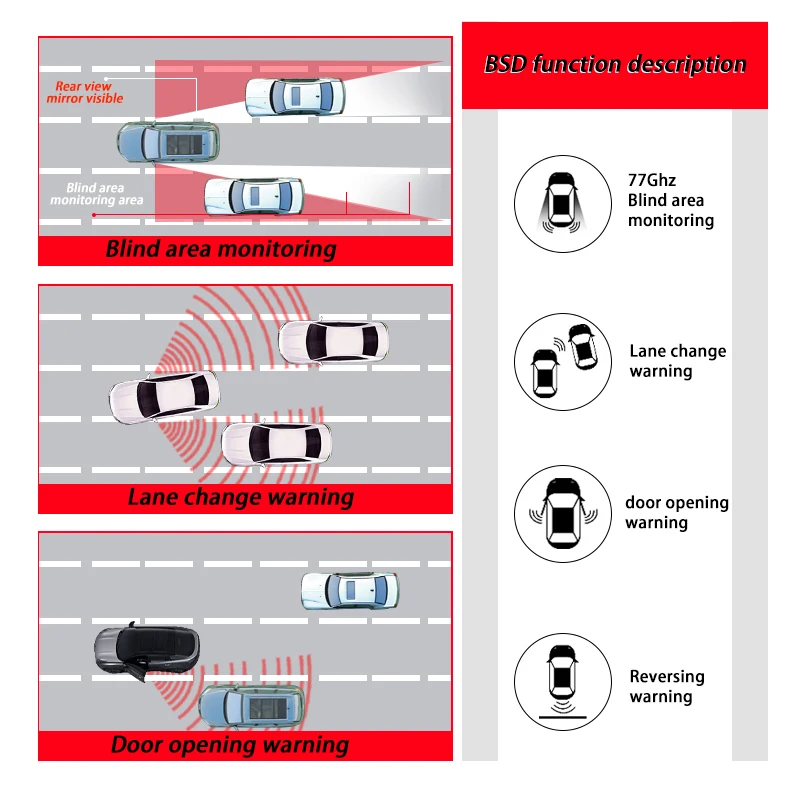 Rear view mirror visible

Blind area monitoring area

Blind area monitoring

Lane change warning

Door opening warning

BSD function description

77Ghz Blind area monitoring

Lane change warning

door opening warning

Reversing warning