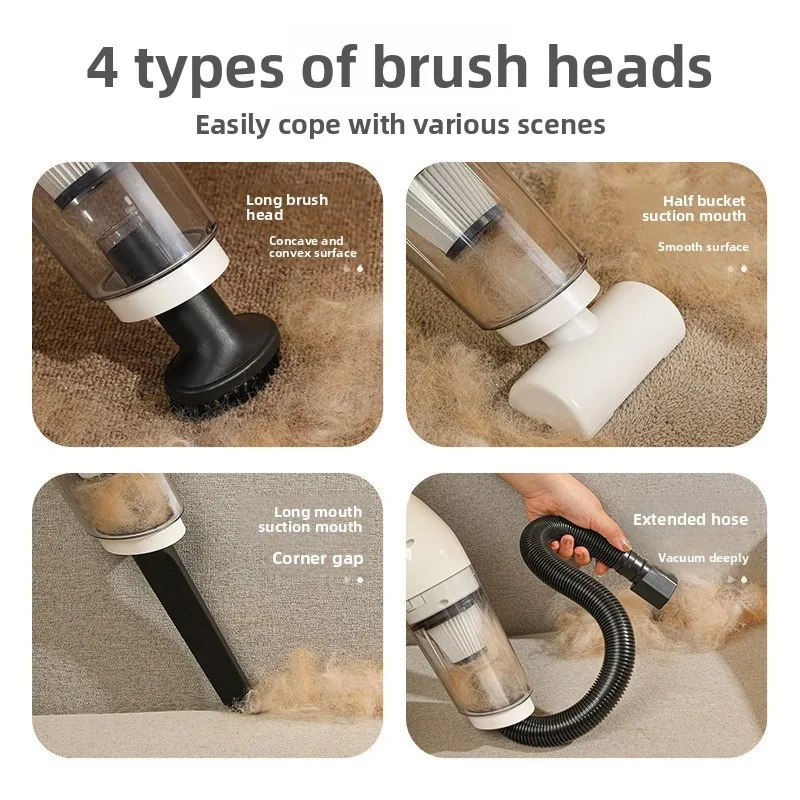 4 types of brush heads

Easily cope with various scenes

Long brush head

Concave and convex surface

Half bucket suction mouth

Smooth surface

Long mouth suction mouth

Corner gap

Extended hose

Vacuum deeply