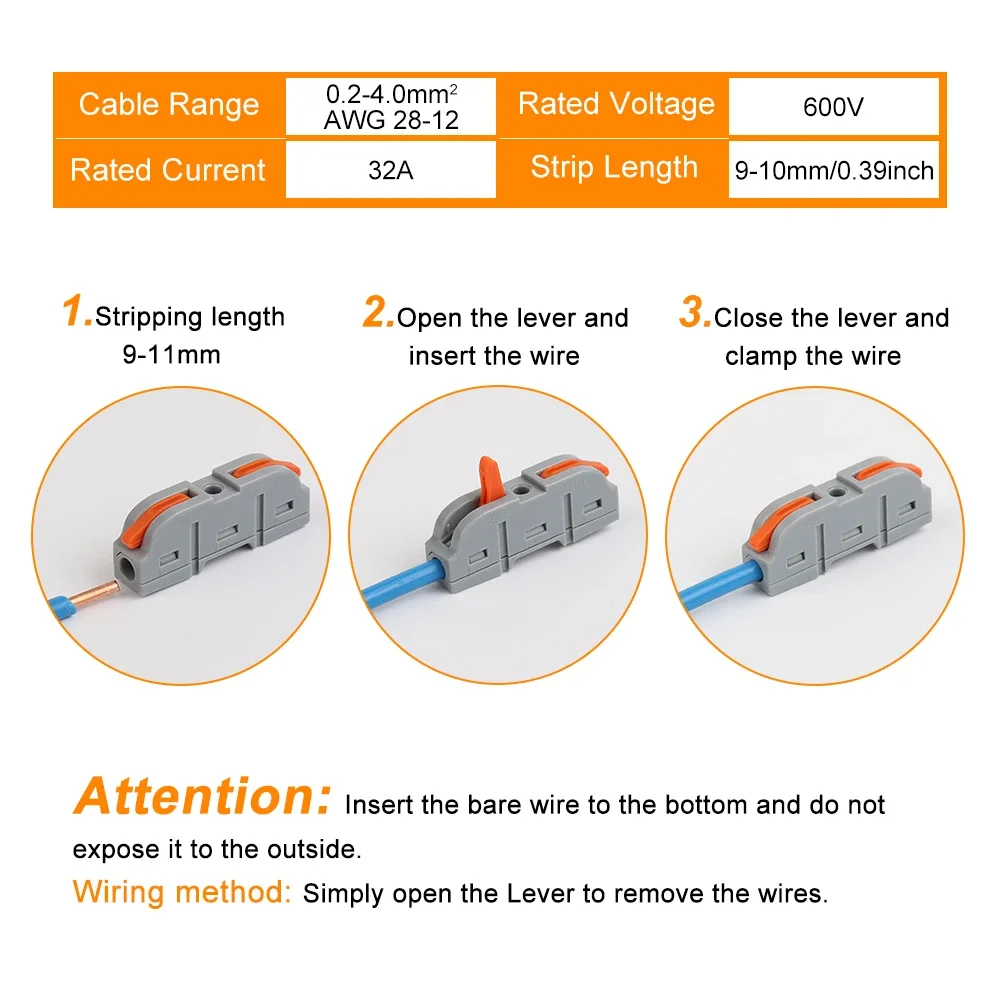 | Cable Range | 0.2-4.0mm$^2$ AWG 28-12 | Rated Voltage | 600V |
|---|---|---|---|
| Rated Current | 32A | Strip Length | 9-10mm/0.39inch |

1.Stripping length 9-11mm

2.Open the lever and insert the wire

3.Close the lever and clamp the wire

Attention: Insert the bare wire to the bottom and do not expose it to the outside.

Wiring method: Simply open the Lever to remove the wires.