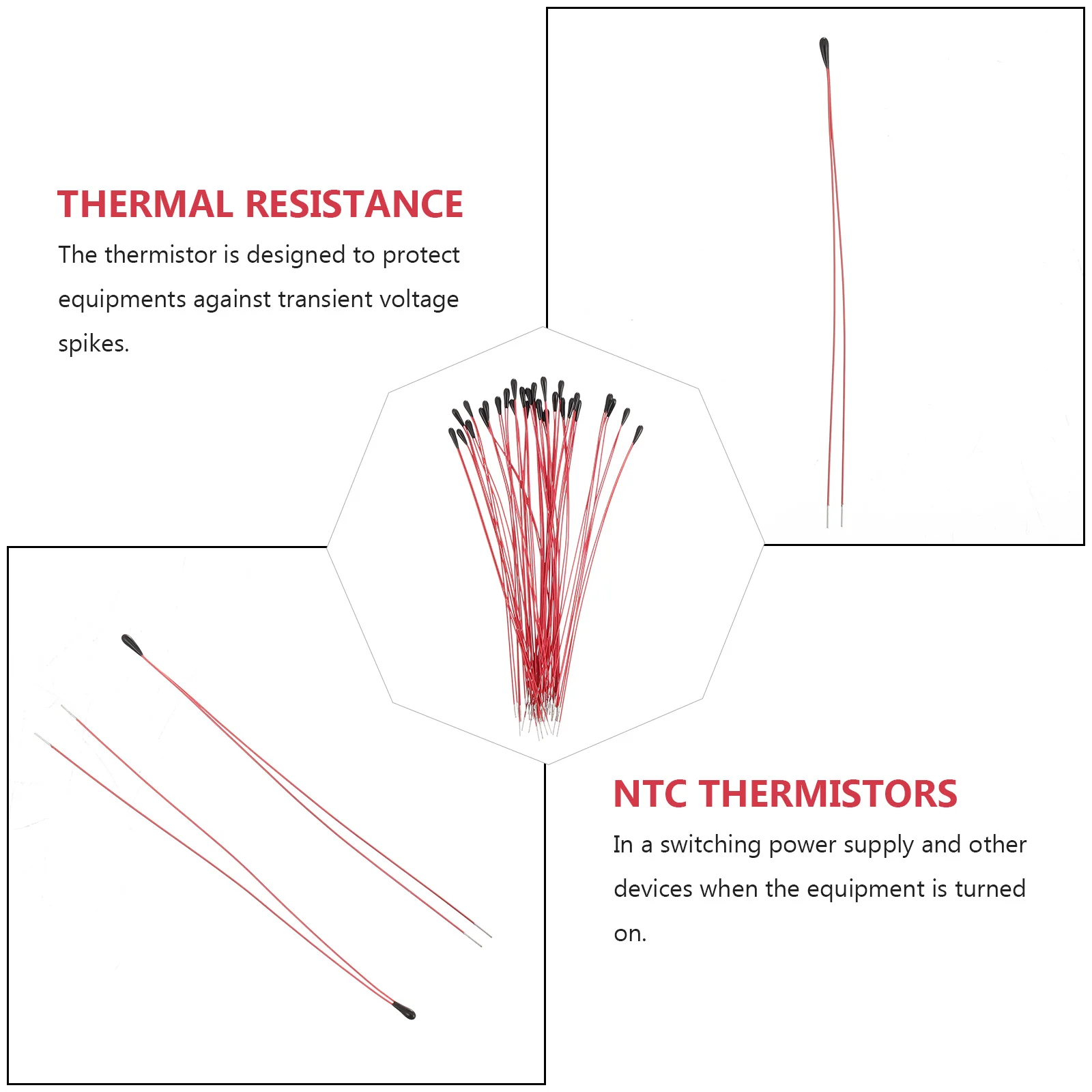 THERMAL RESISTANCE
The thermistor is designed to protect equipments against transient voltage spikes.

NTC THERMISTORS
In a switching power supply and other devices when the equipment is turned on.