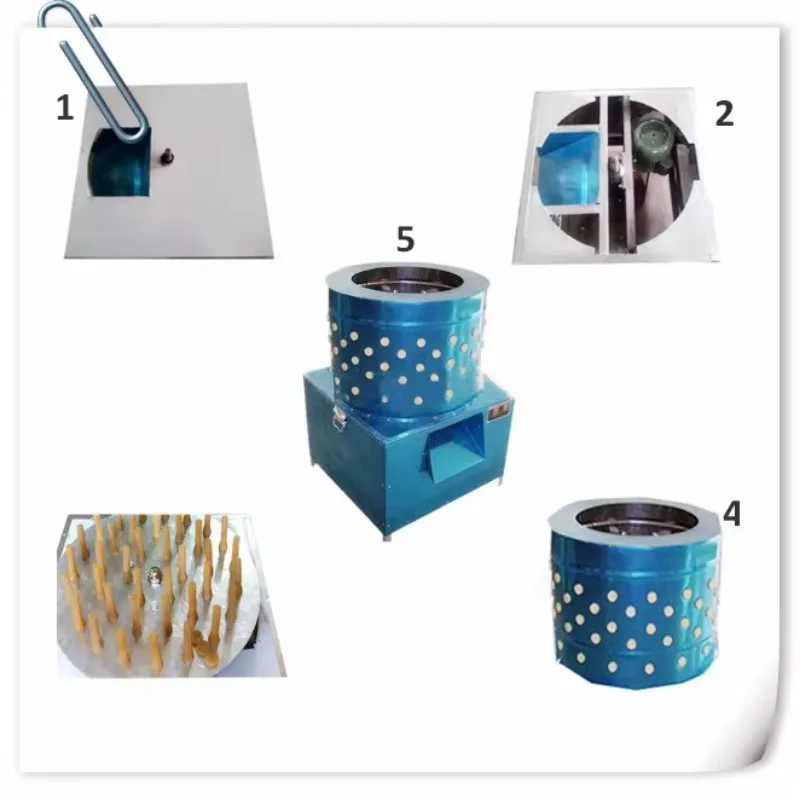 1

2

5

4