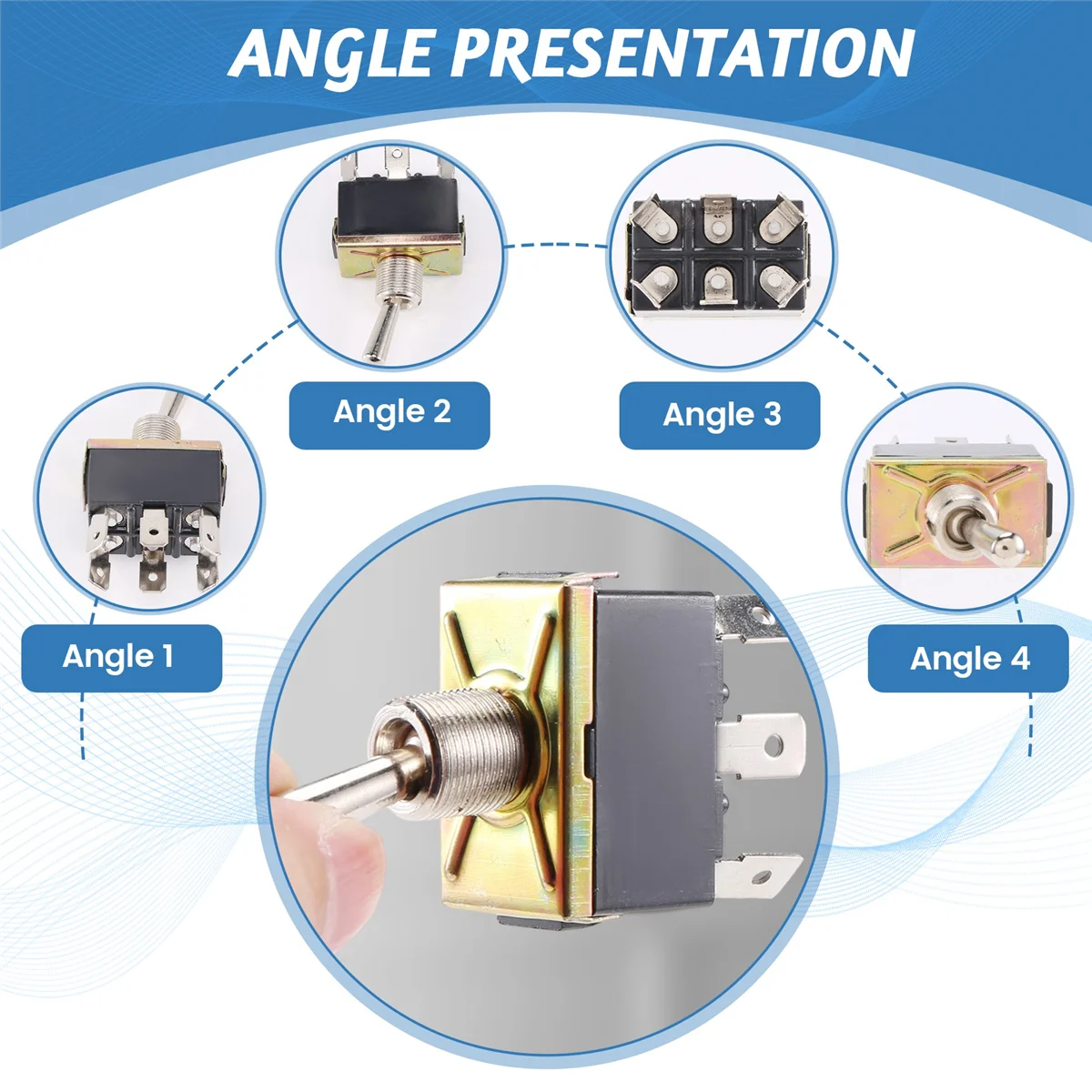 ANGLE PRESENTATION

Angle 2

Angle 3

Angle 1

Angle 4