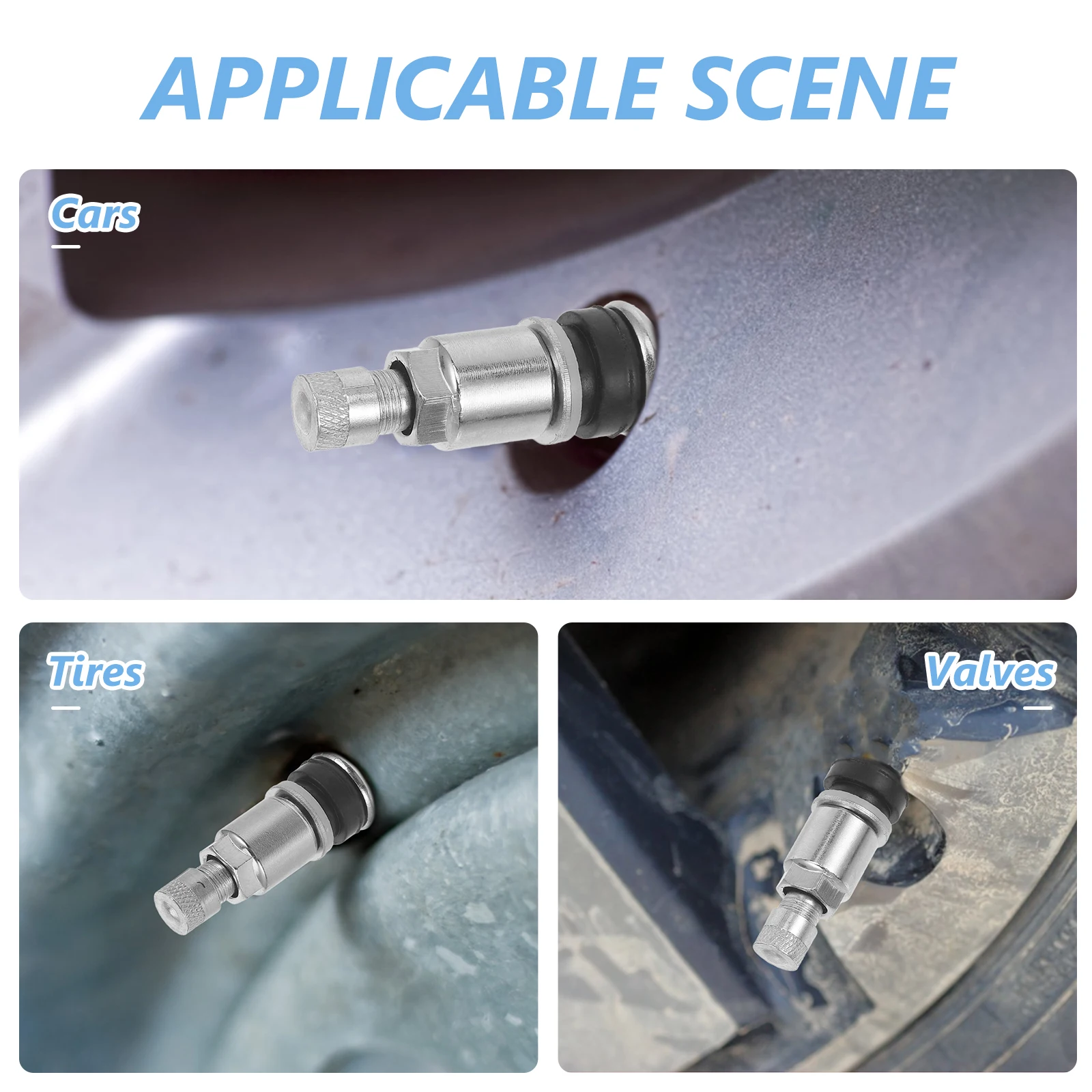 APPLICABLE SCENE

Cars

Tires

Valves