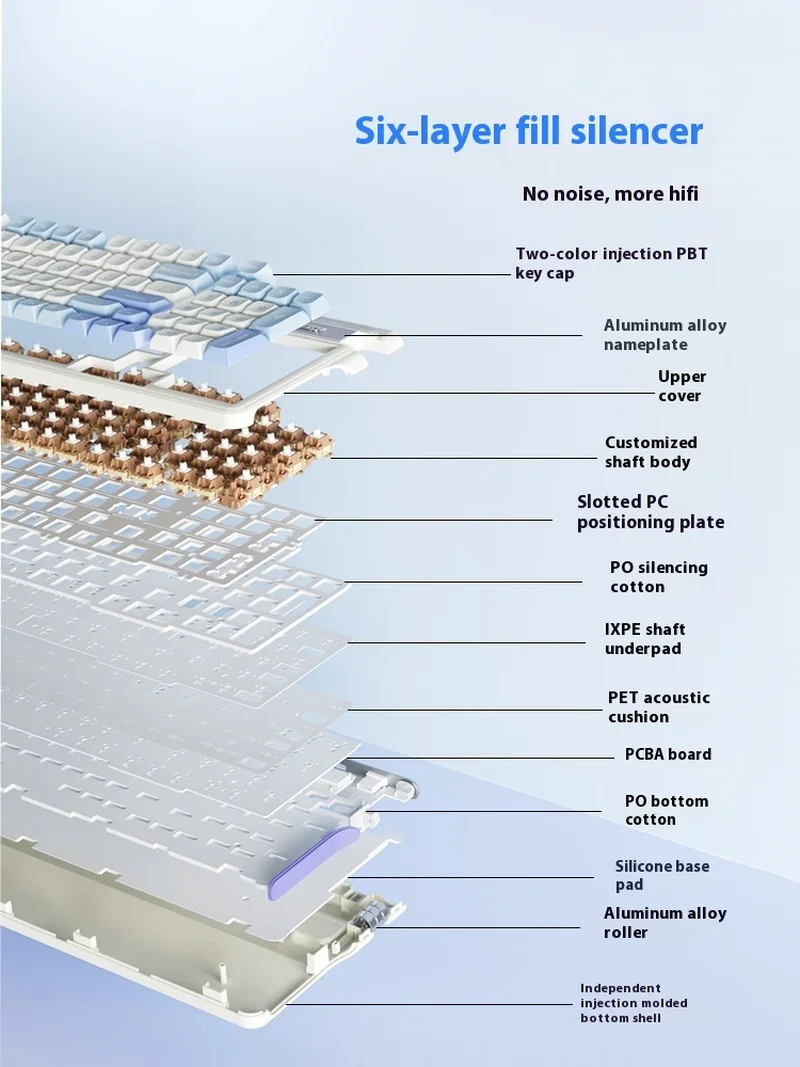 Six-layer fill silencer

No noise, more hifi

Two-color injection PBT key cap

Aluminum alloy nameplate

Upper cover

Customized shaft body

Slotted PC positioning plate

PO silencing cotton

IXPE shaft underpad

PET acoustic cushion

PCBA board

PO bottom cotton

Silicone base pad

Aluminum alloy roller

Independent injection molded bottom shell