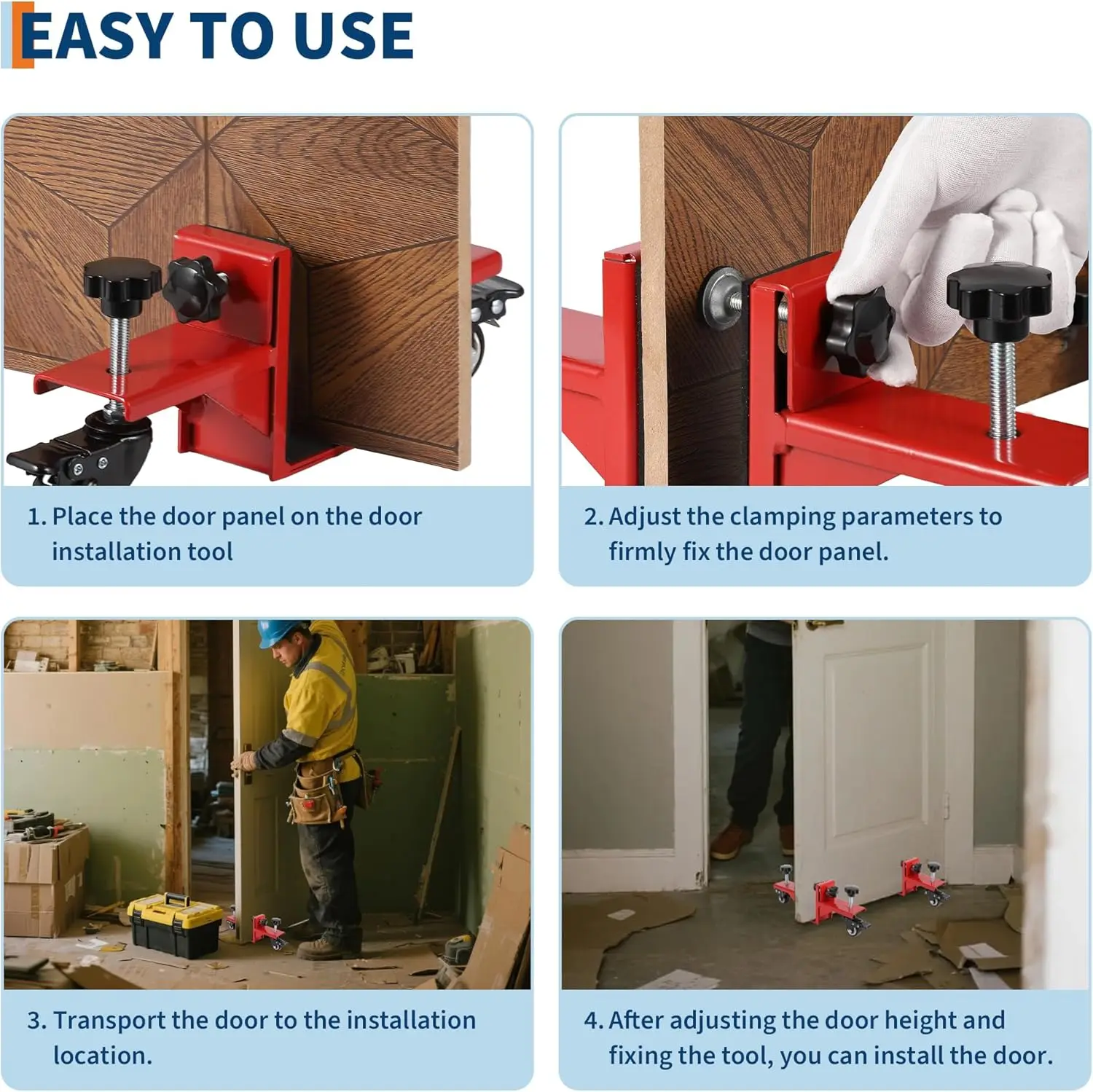 EASY TO USE

1. Place the door panel on the door installation tool

2. Adjust the clamping parameters to firmly fix the door panel.

3. Transport the door to the installation location.

4. After adjusting the door height and fixing the tool, you can install the door.