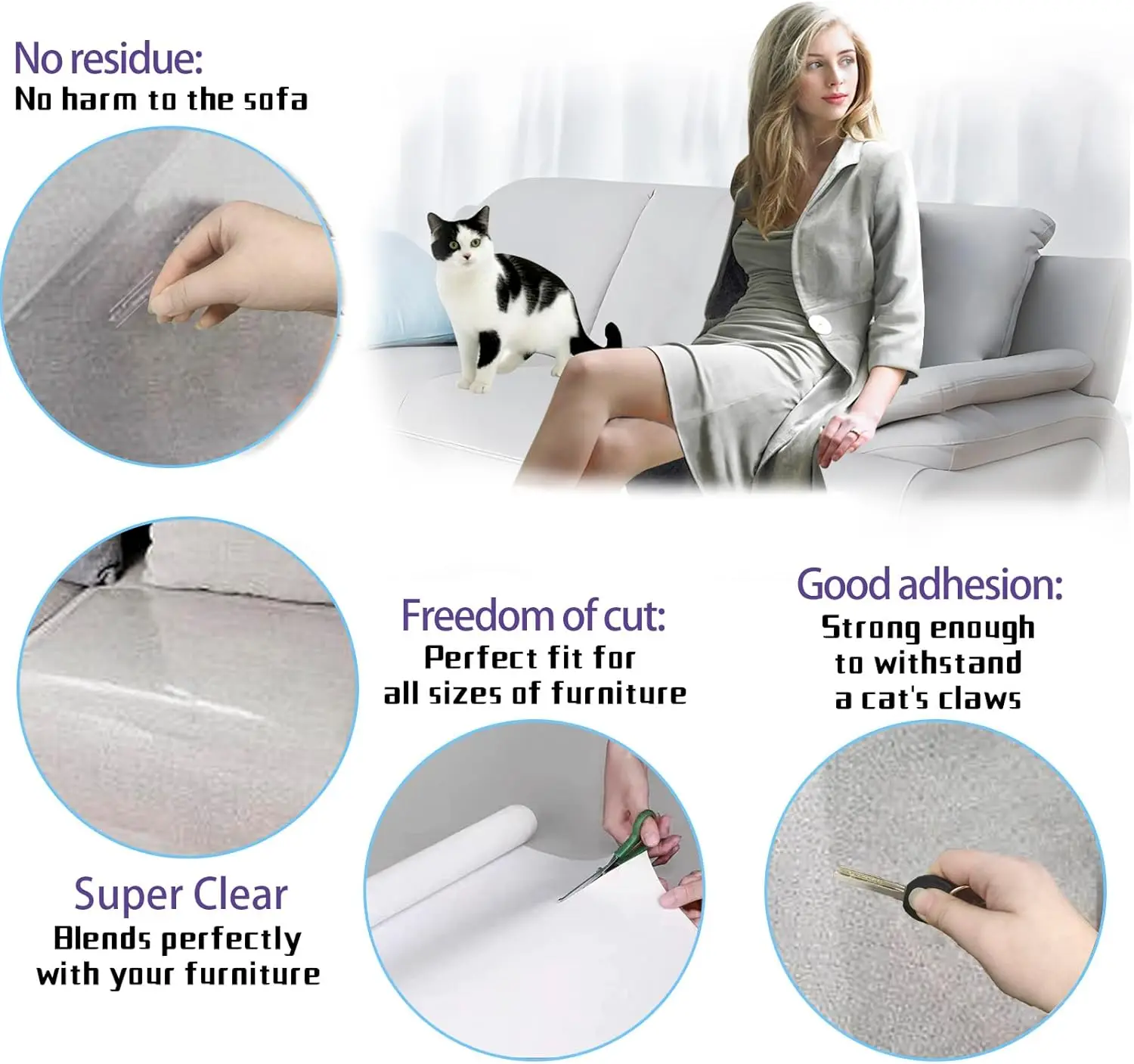 No residue:
No harm to the sofa

Super Clear
Blends perfectly with your furniture

Freedom of cut:
Perfect fit for all sizes of furniture

Good adhesion:
Strong enough to withstand a cat's claws