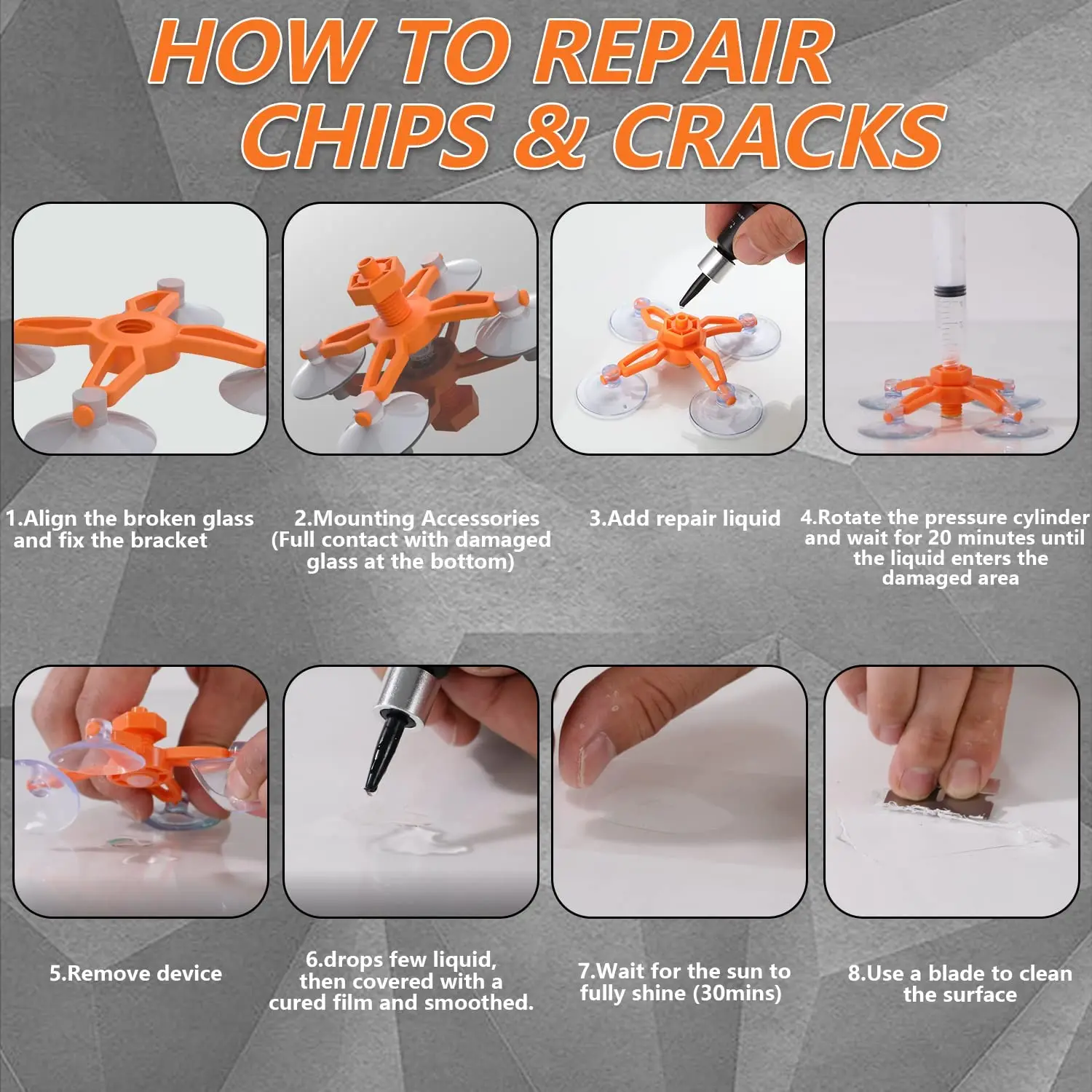 HOW TO REPAIR CHIPS & CRACKS

1.Align the broken glass and fix the bracket

2.Mounting Accessories (Full contact with damaged glass at the bottom)

3.Add repair liquid

4.Rotate the pressure cylinder and wait for 20 minutes until the liquid enters the damaged area

5.Remove device

6.drops few liquid, then covered with a cured film and smoothed.

7.Wait for the sun to fully shine (30mins)

8.Use a blade to clean the surface