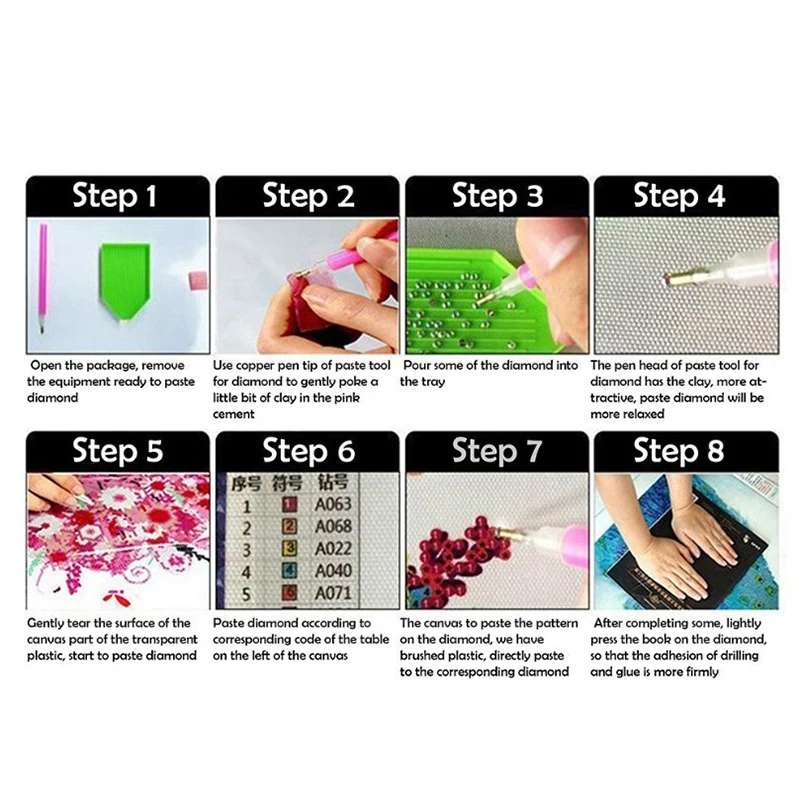 Step 1

Open the package, remove the equipment ready to paste diamond

Step 2

Use copper pen tip of paste tool for diamond to gently poke a little bit of clay in the pink cement

Step 3

Pour some of the diamond into the tray

Step 4

The pen head of paste tool for diamond has the clay, more attractive, paste diamond will be more relaxed

Step 5

Gently tear the surface of the canvas part of the transparent plastic, start to paste diamond

Step 6

| 序号 | 符号 | 钻号 |
|---|---|---|
| 1 | 1 | A063 |
| 2 | 2 | A068 |
| 3 | 3 | A022 |
| 4 | 4 | A040 |
| 5 | 5 | A071 |

Paste diamond according to corresponding code of the table on the left of the canvas

Step 7

The canvas to paste the pattern on the diamond, we have brushed plastic, directly paste to the corresponding diamond

Step 8

After completing some, lightly press the book on the diamond, so that the adhesion of drilling and glue is more firmly