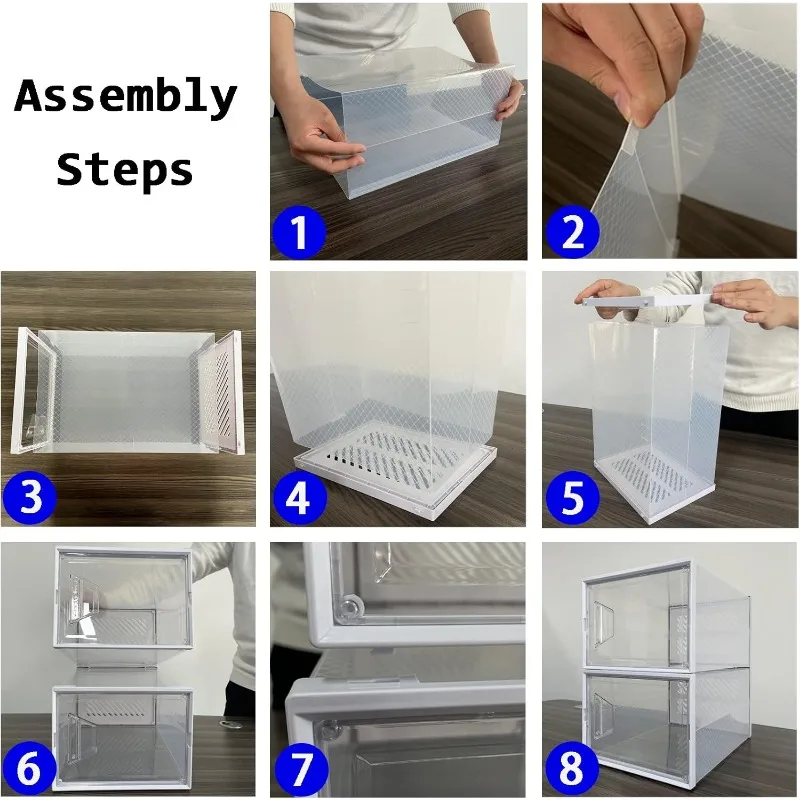 Assembly Steps

1

2

3

4

5

6

7

8