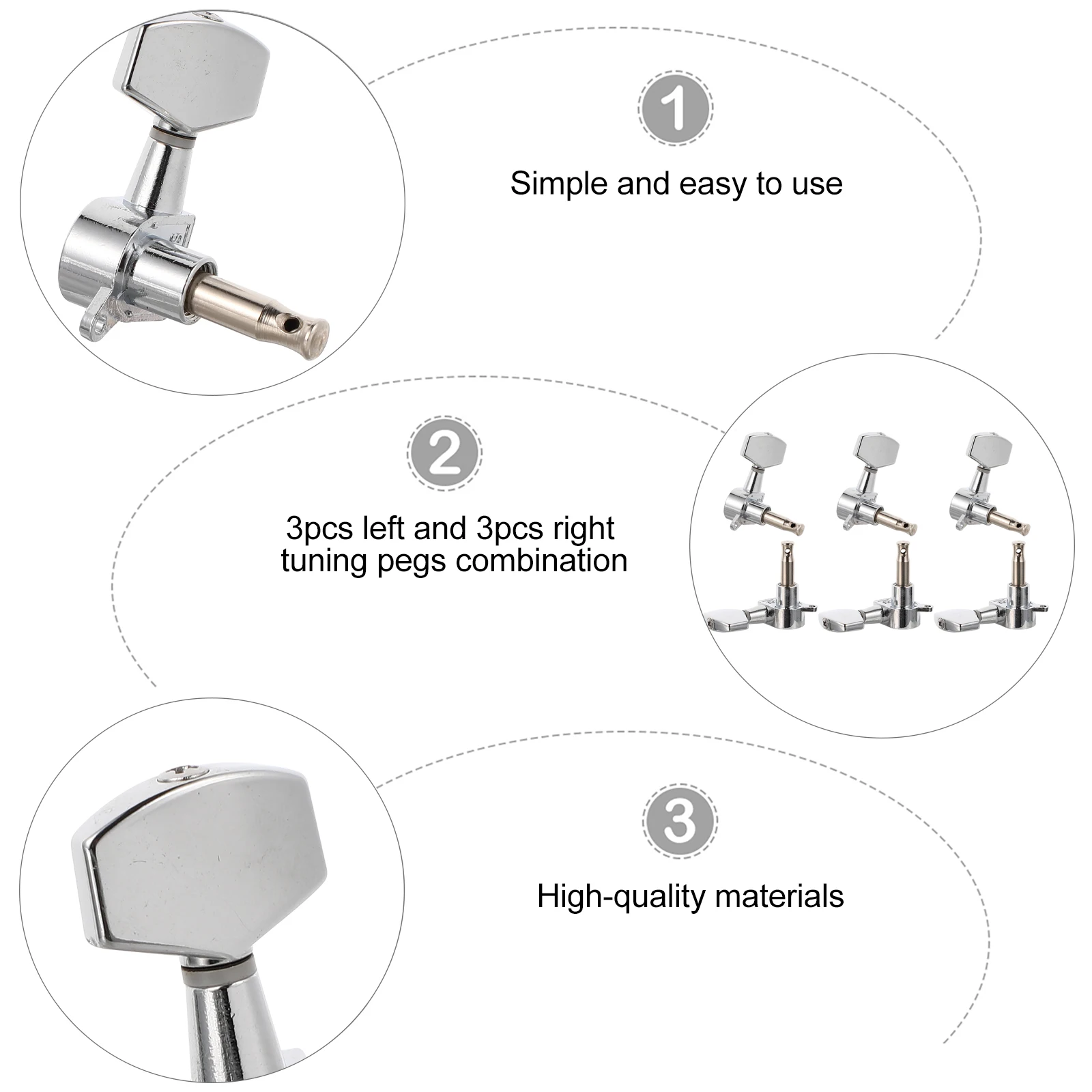 1

Simple and easy to use

2

3pcs left and 3pcs right tuning pegs combination

3

High-quality materials