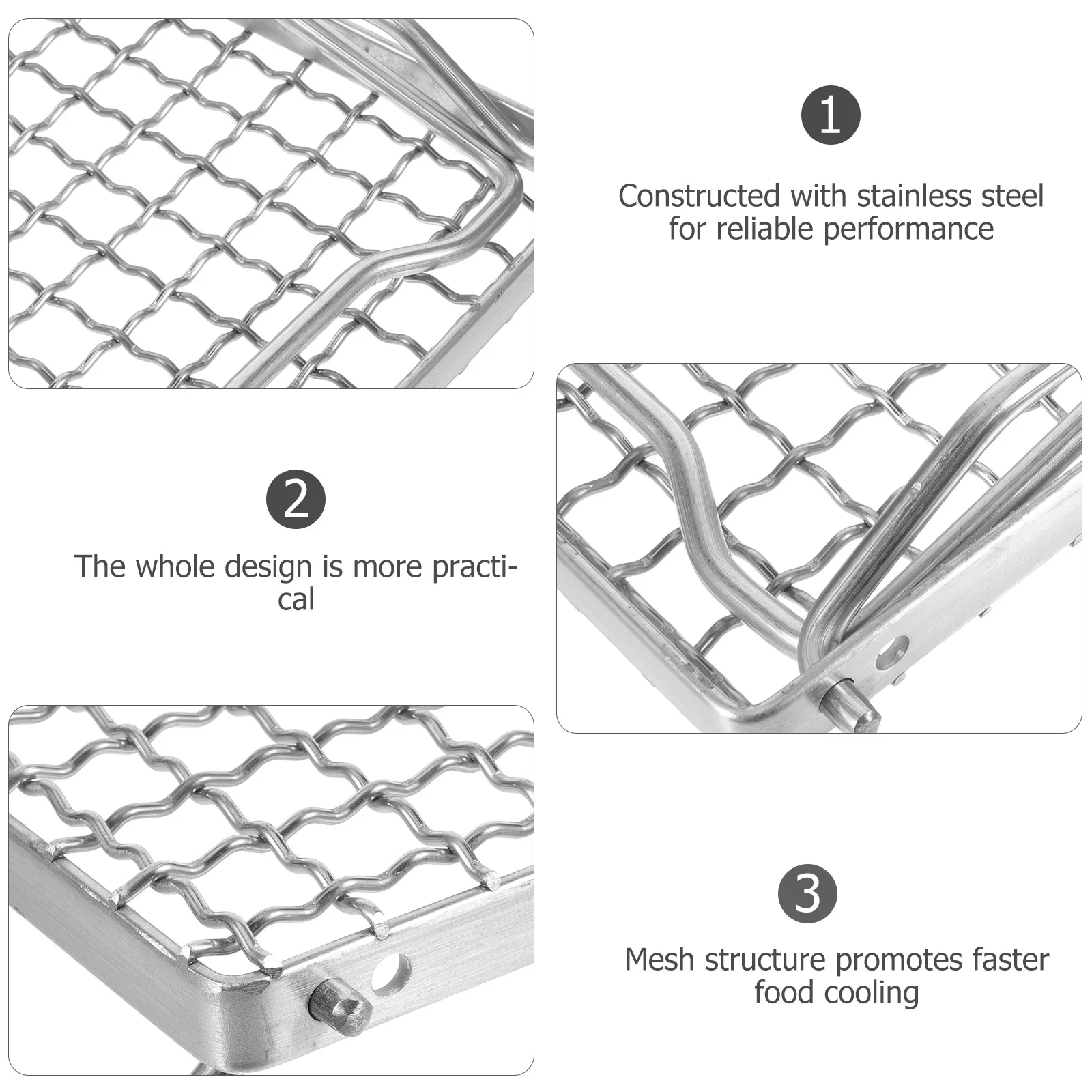 1

Constructed with stainless steel for reliable performance

2

The whole design is more practical

3

Mesh structure promotes faster food cooling