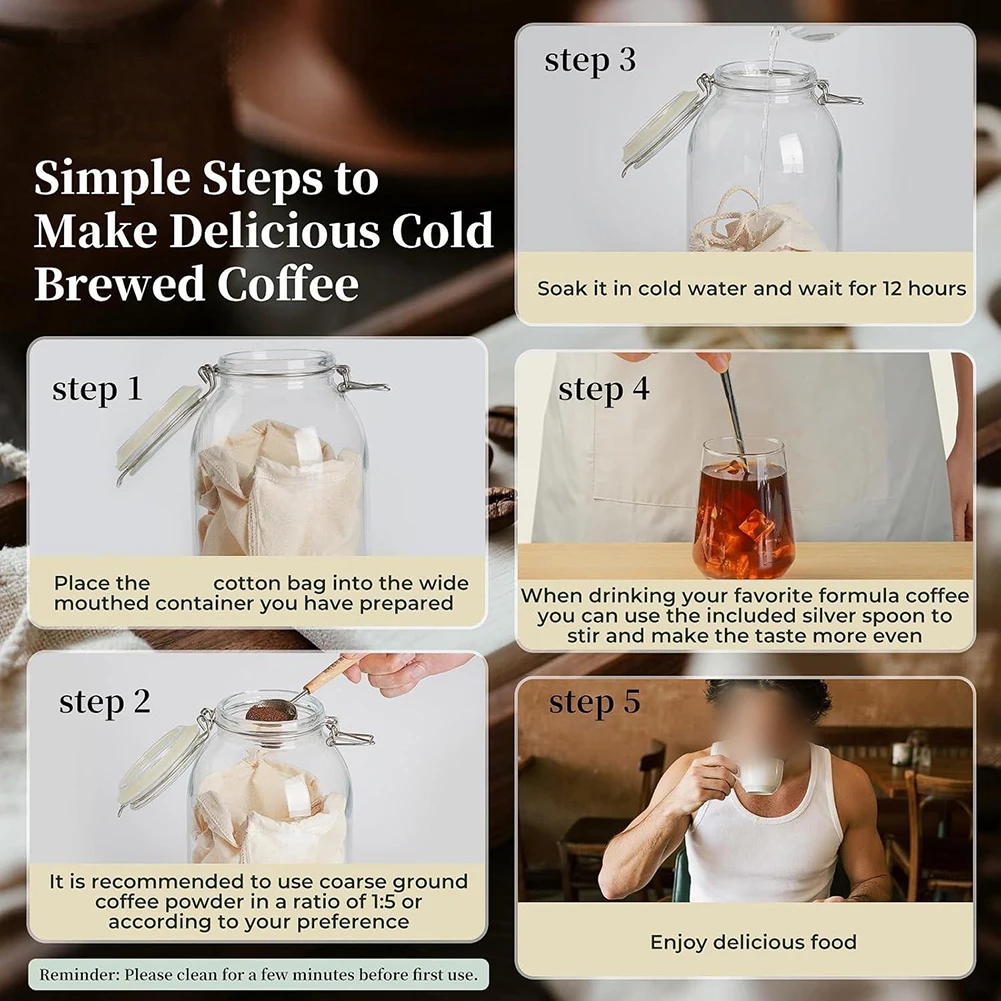 Simple Steps to Make Delicious Cold Brewed Coffee

step 1

Place the cotton bag into the wide mouthed container you have prepared

step 2

It is recommended to use coarse ground coffee powder in a ratio of 1:5 or according to your preference

Reminder: Please clean for a few minutes before first use.

step 3

Soak it in cold water and wait for 12 hours

step 4

When drinking your favorite formula coffee you can use the included silver spoon to stir and make the taste more even

step 5

Enjoy delicious food