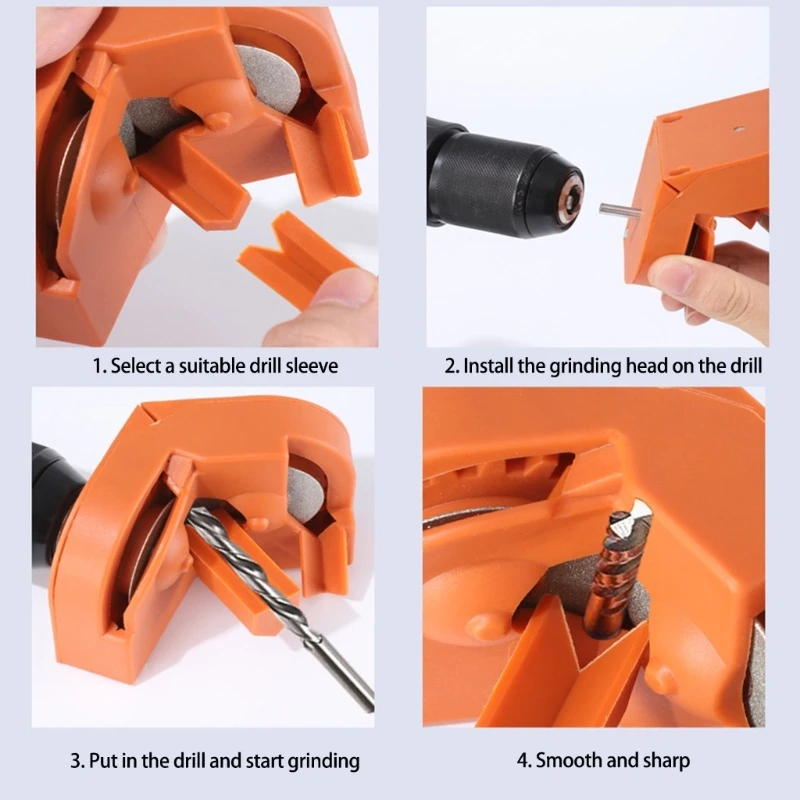 1. Select a suitable drill sleeve

2. Install the grinding head on the drill

3. Put in the drill and start grinding

4. Smooth and sharp