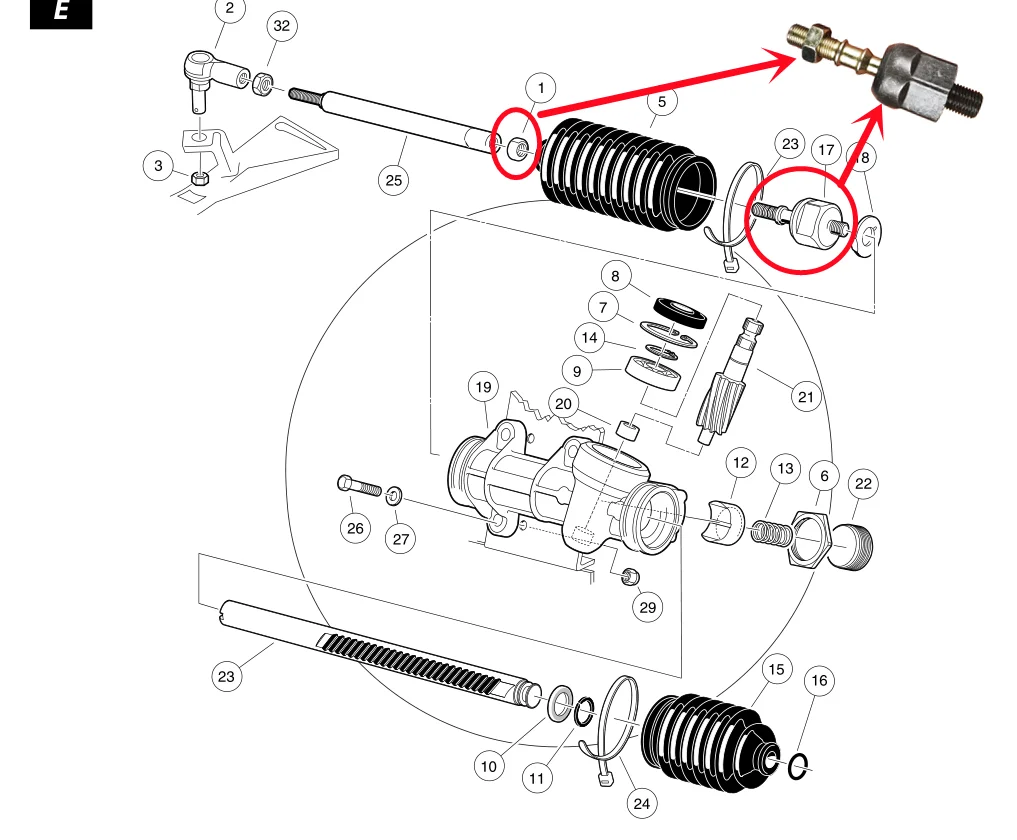 E

2
32
1
5
3
25
23
17
18
8
7
14
9
21
19
20
12
13
6
22
26
27
29
23
15
16
10
11
24