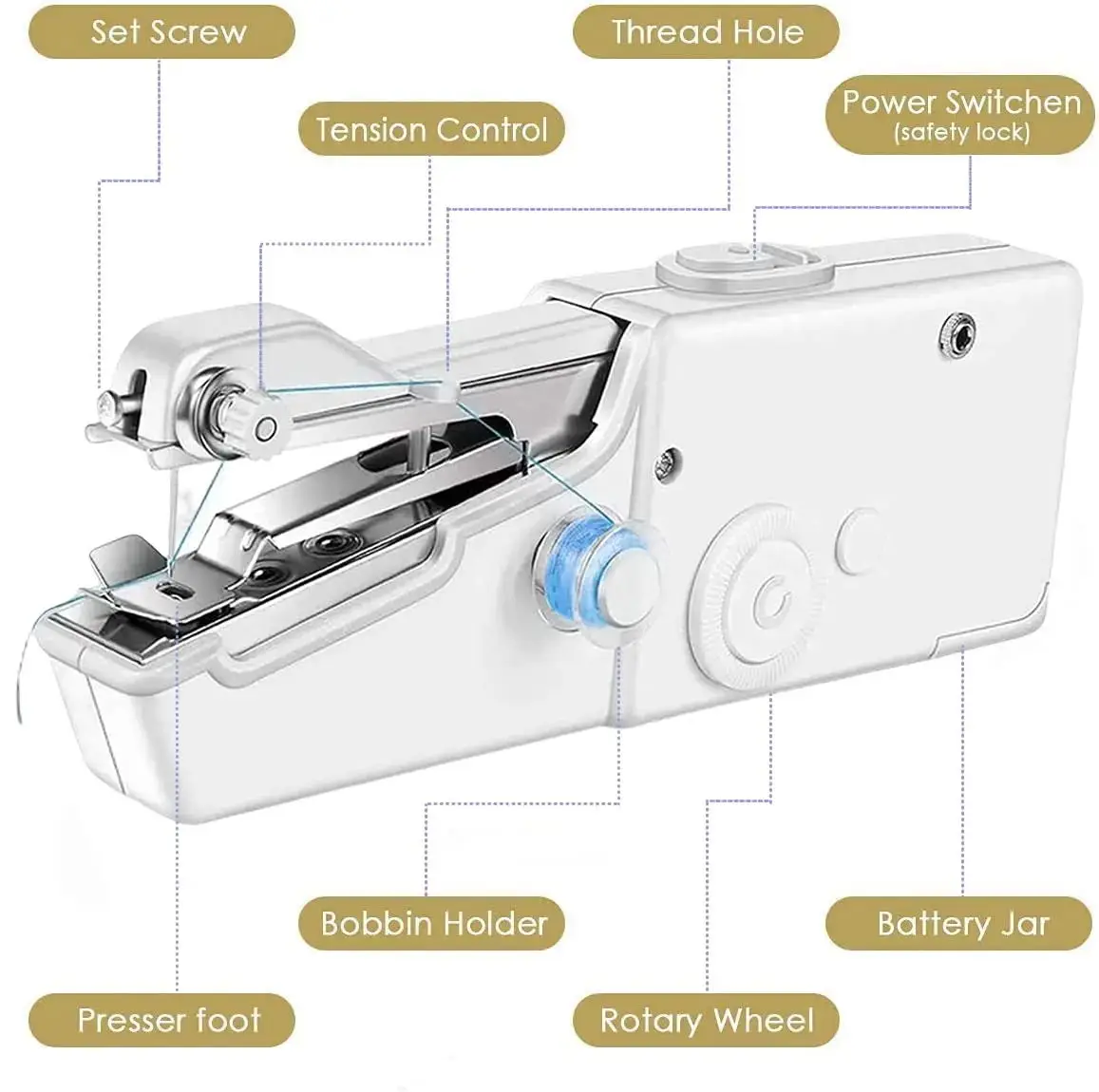 Set Screw

Thread Hole

Tension Control

Power Switchen
(safety lock)

Bobbin Holder

Battery Jar

Presser foot

Rotary Wheel