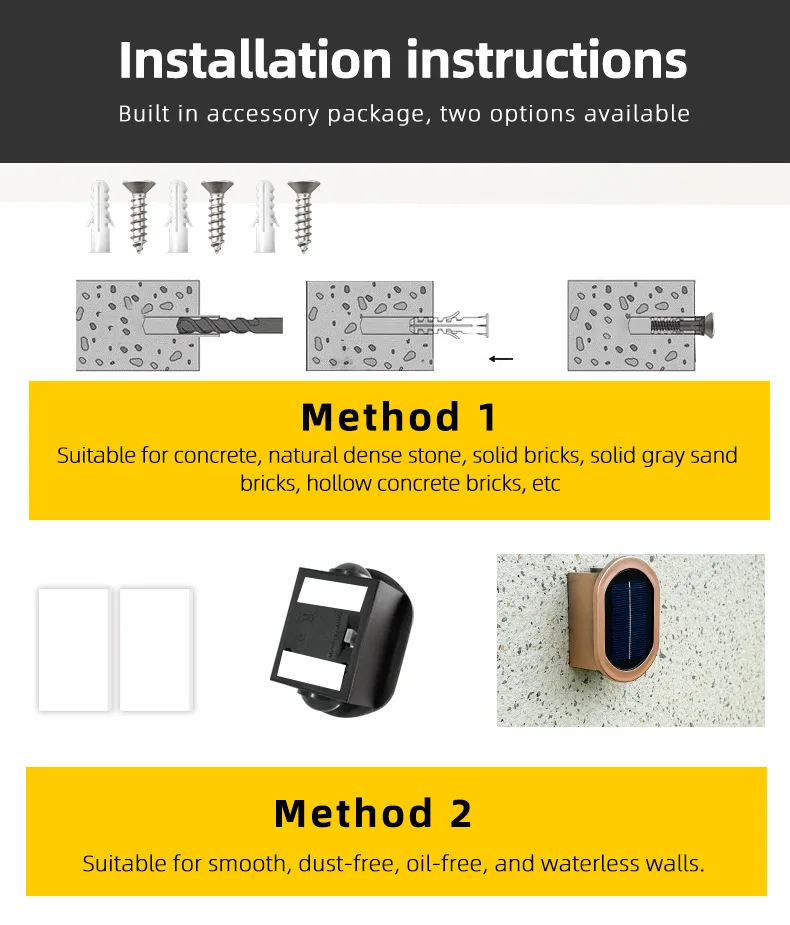 Installation instructions

Built in accessory package, two options available

Method 1

Suitable for concrete, natural dense stone, solid bricks, solid gray sand bricks, hollow concrete bricks, etc

Method 2

Suitable for smooth, dust-free, oil-free, and waterless walls.