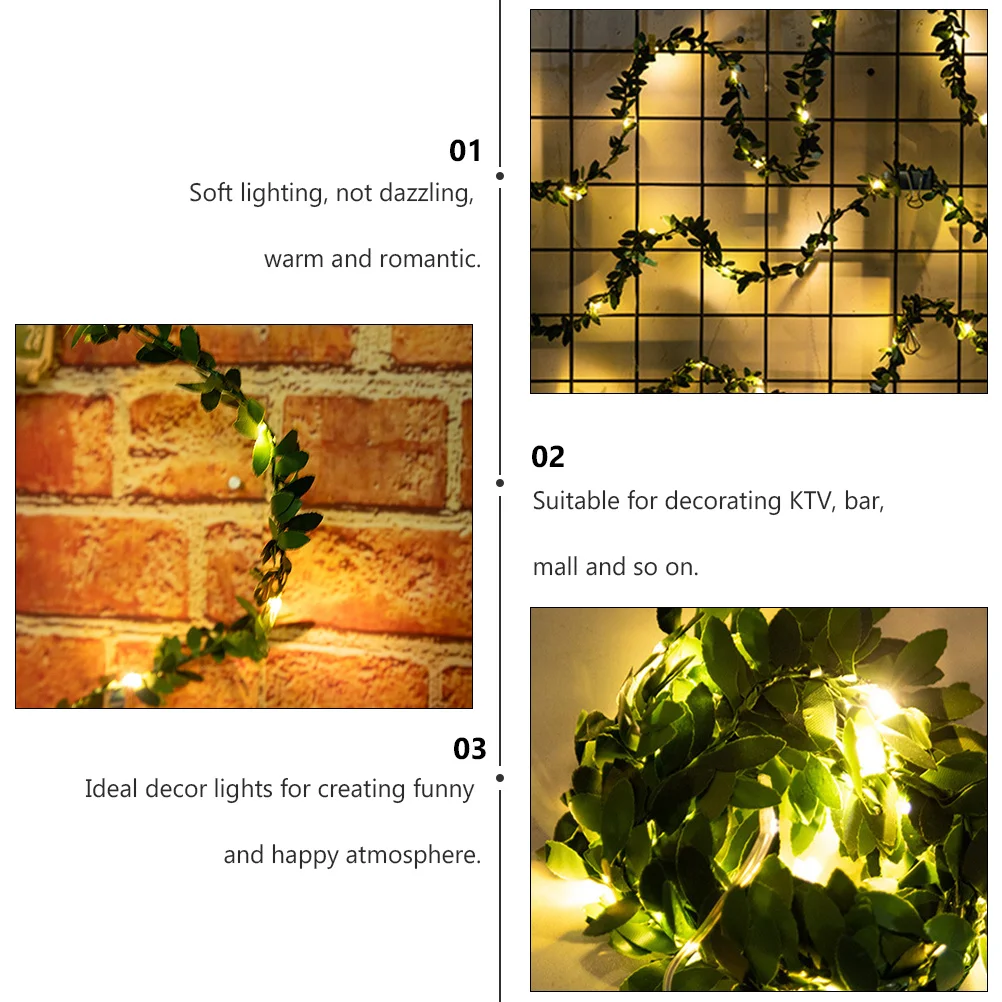 01

Soft lighting, not dazzling,

warm and romantic.

02

Suitable for decorating KTV, bar,

mall and so on.

03

Ideal decor lights for creating funny

and happy atmosphere.