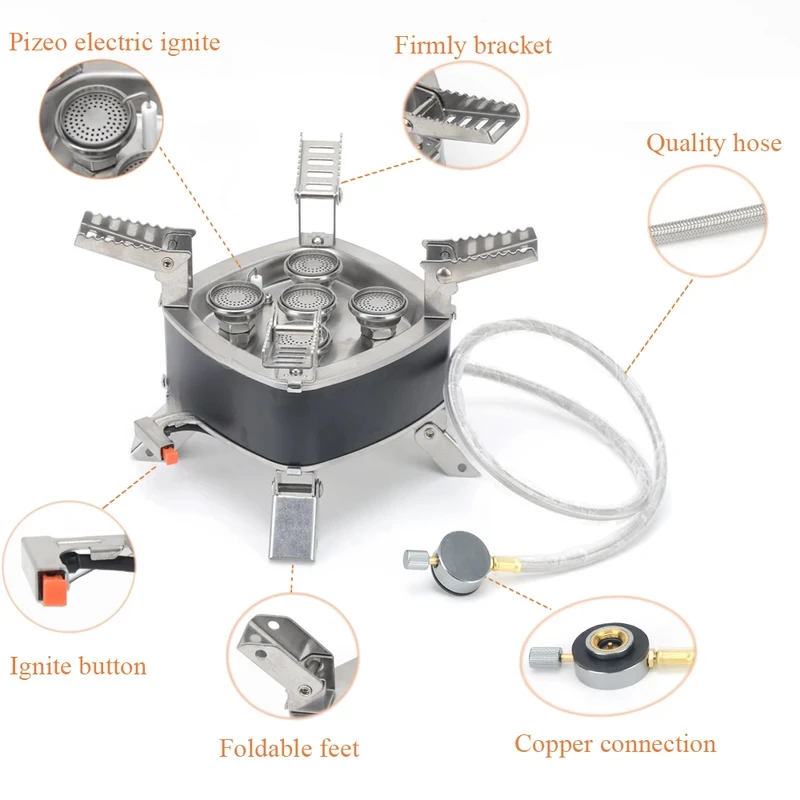 Pizeo electric ignite

Firmly bracket

Quality hose

Ignite button

Foldable feet

Copper connection