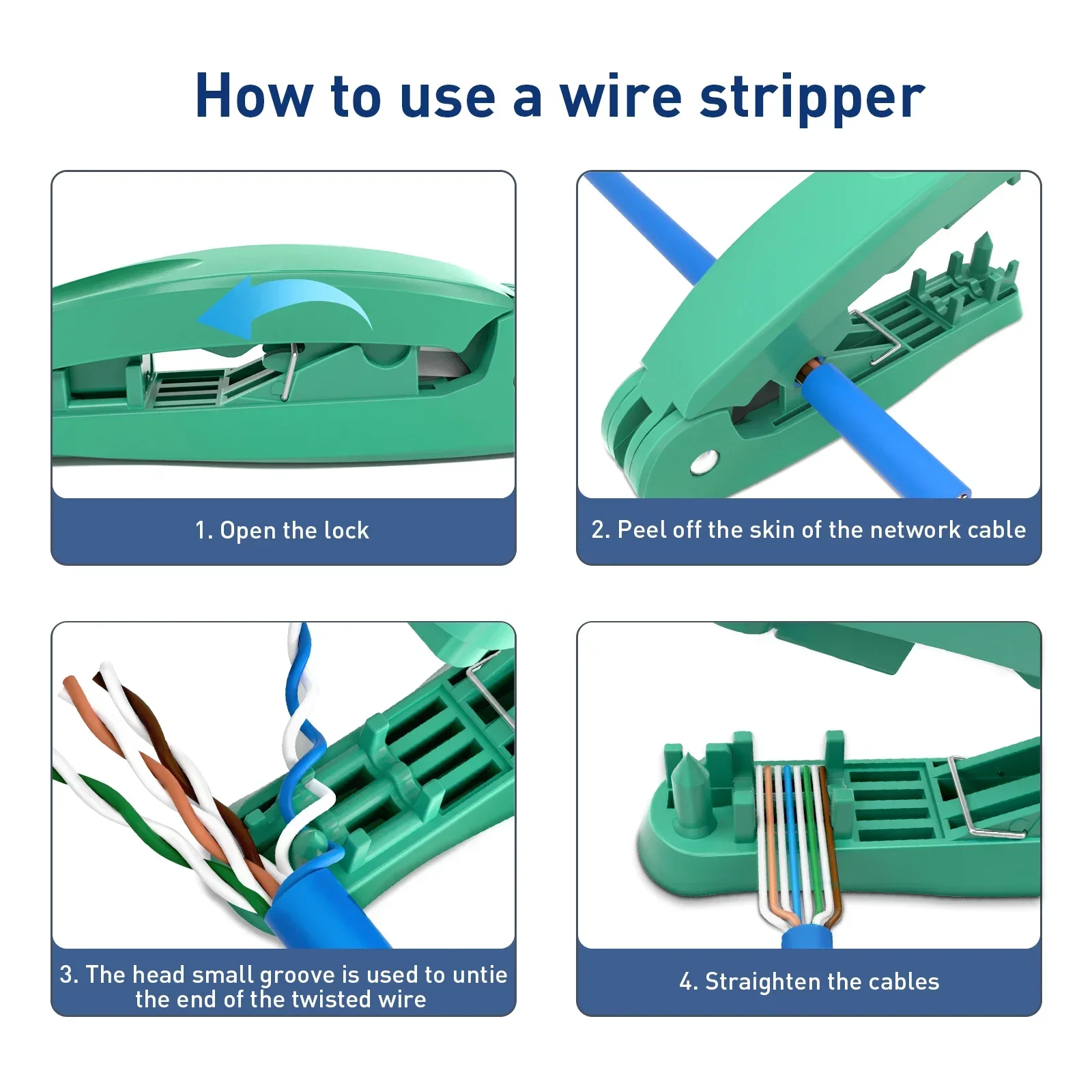 How to use a wire stripper

1. Open the lock

2. Peel off the skin of the network cable

3. The head small groove is used to untie the end of the twisted wire

4. Straighten the cables